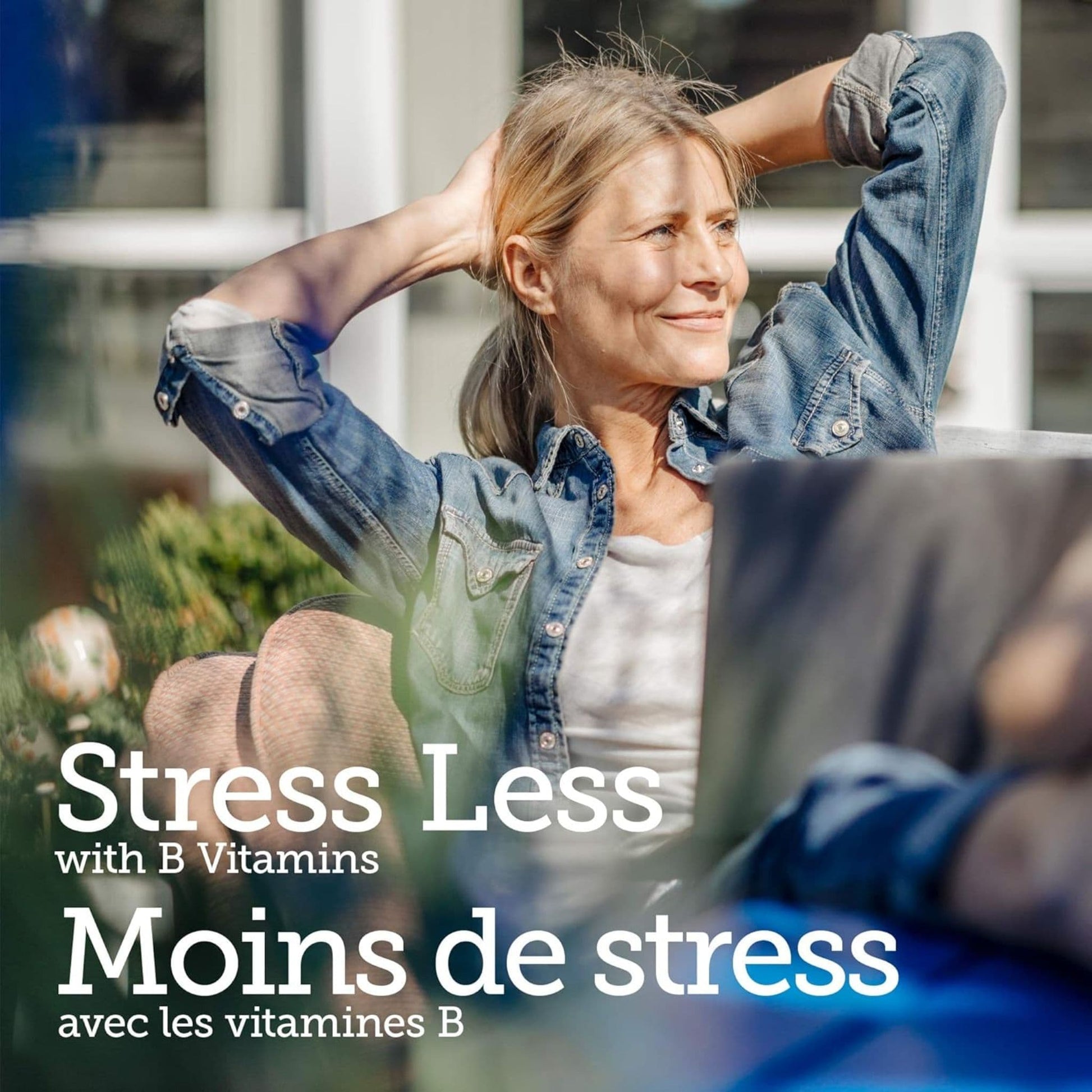 Stress Less
with B Vitamins
Moins de stress
avec les vitamines B