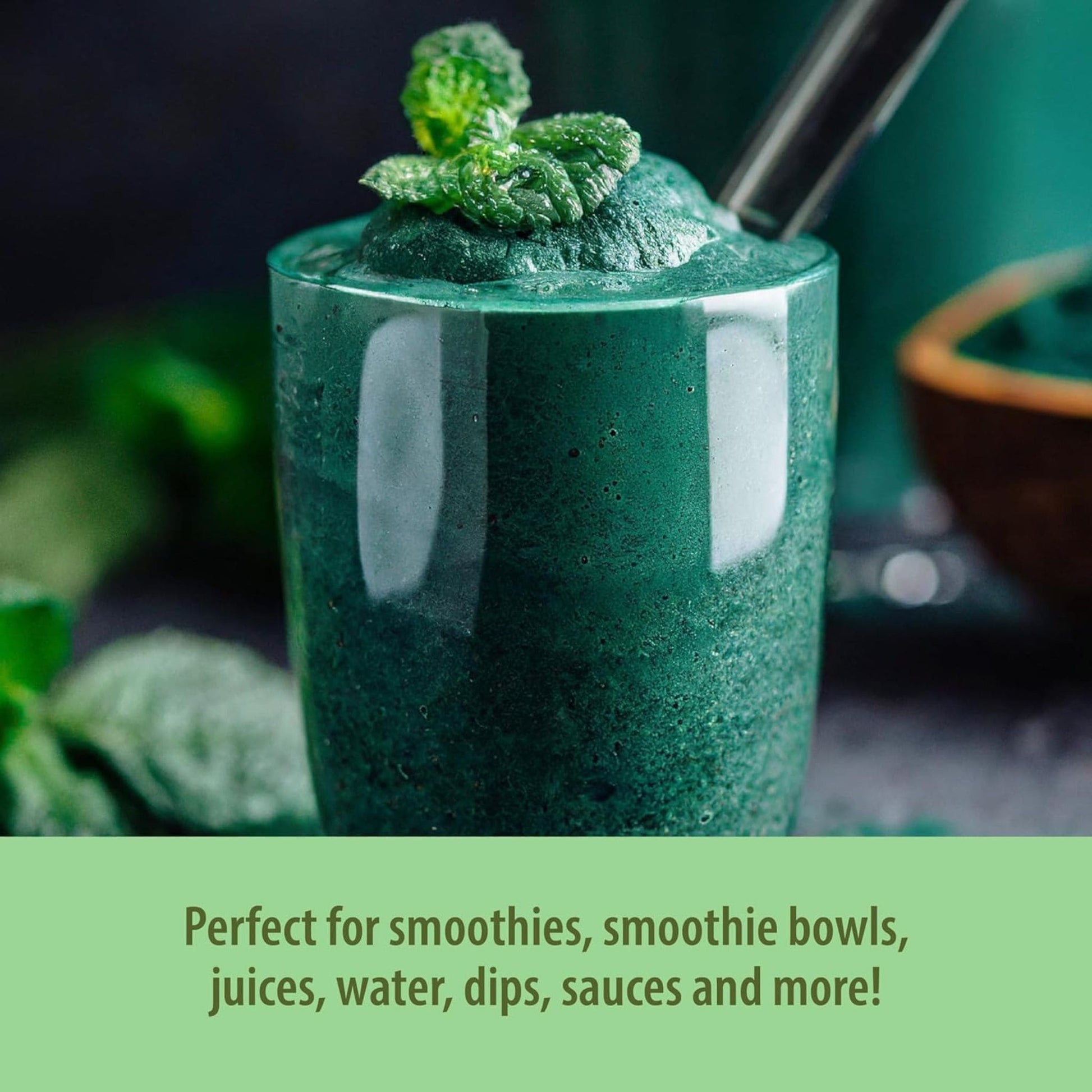 Perfect for smoothies, smoothie bowls, juices, water, dips, sauces and more!