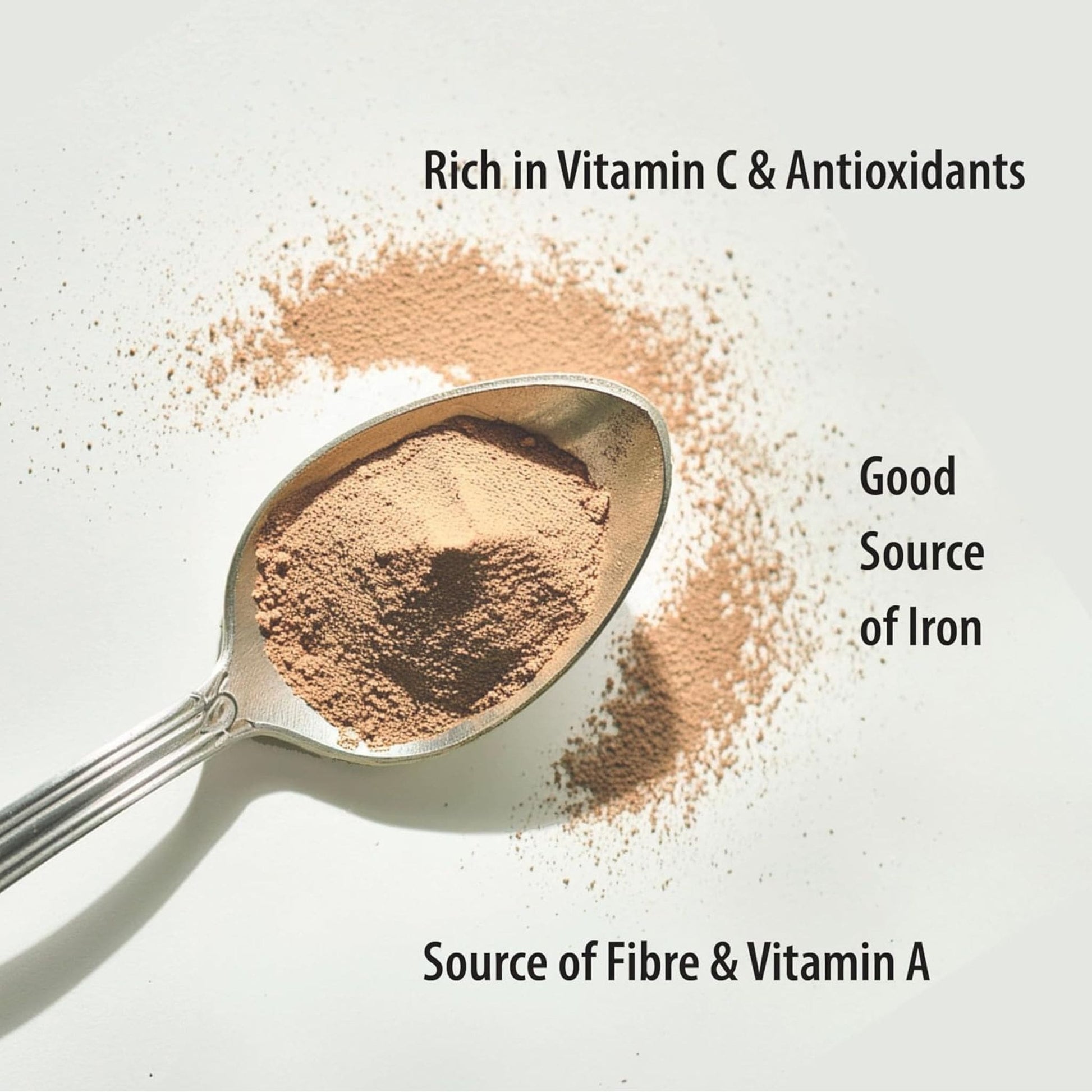 Rich in Vitamin C & Antioxidants

Good Source of Iron

Source of Fibre & Vitamin A