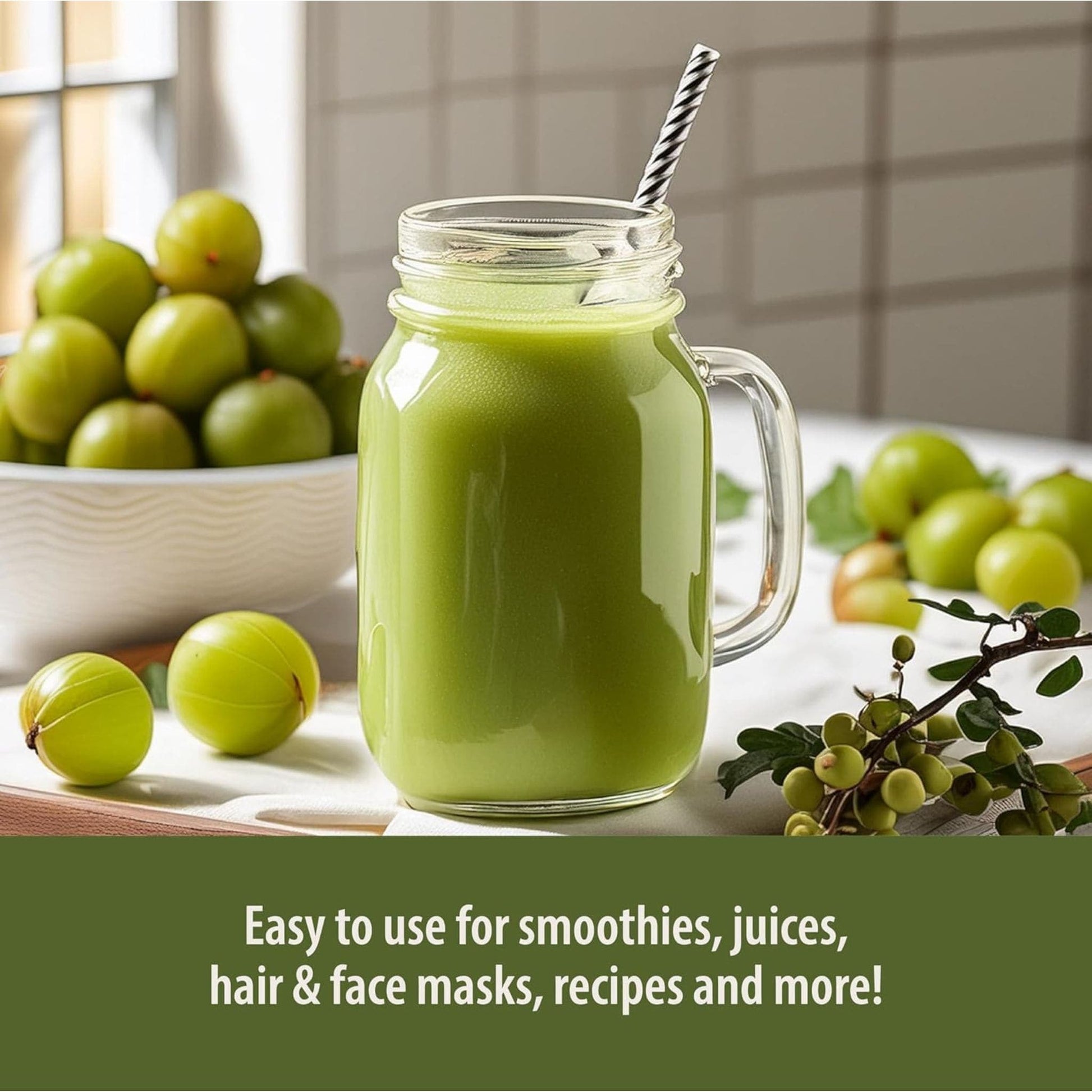 Easy to use for smoothies, juices, hair & face masks, recipes and more!