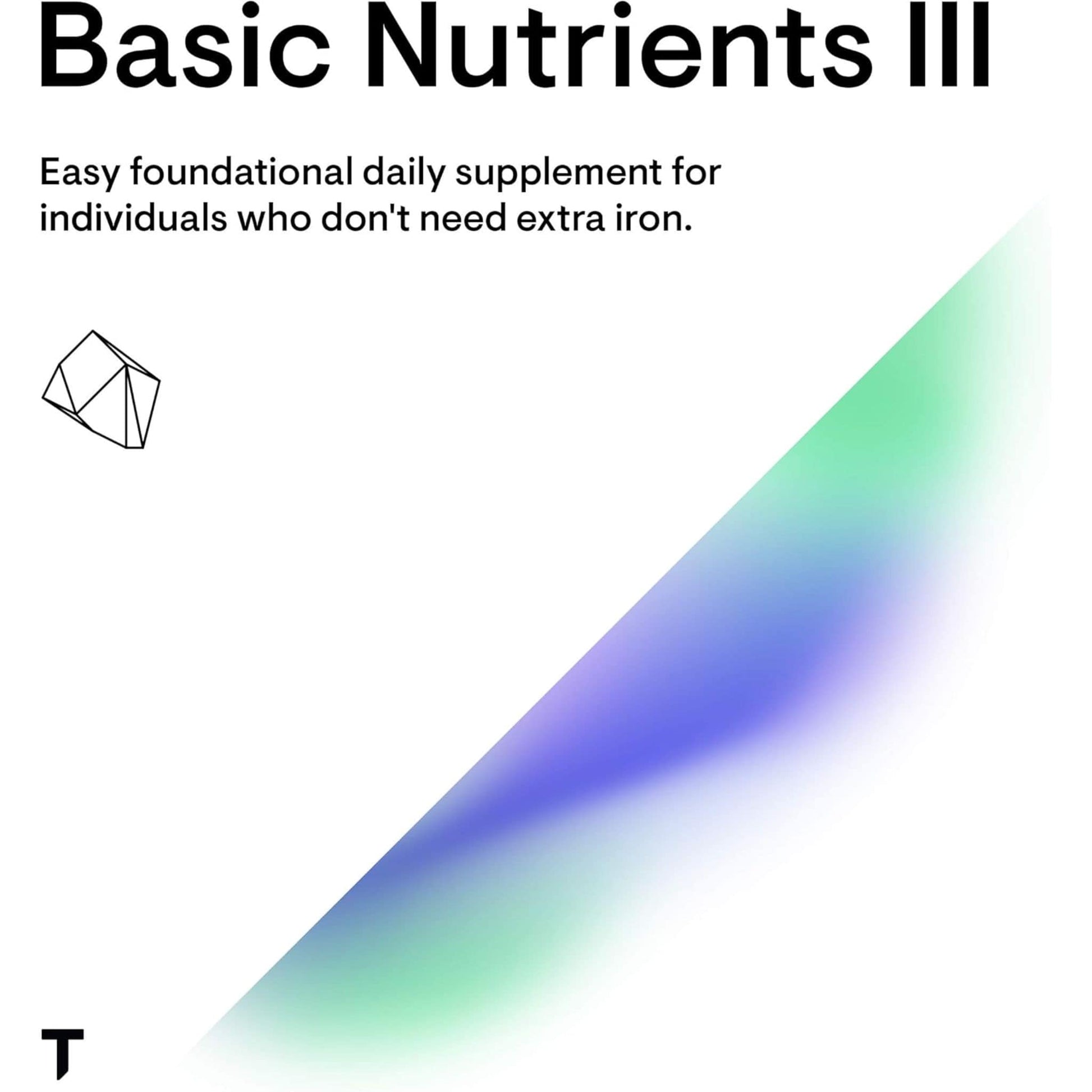 Basic Nutrients III

Easy foundational daily supplement for individuals who don't need extra iron.

T