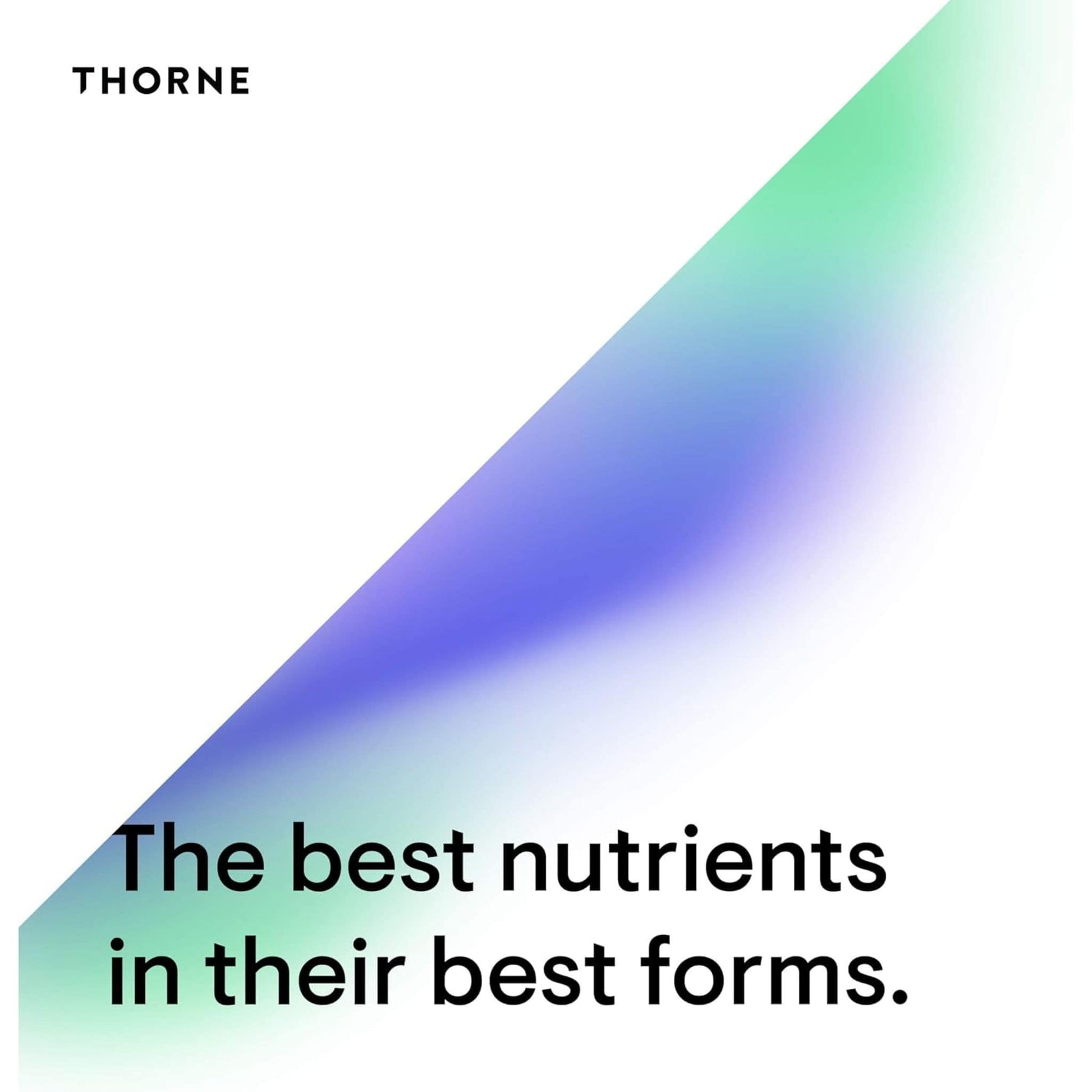 THORNE

The best nutrients in their best forms.