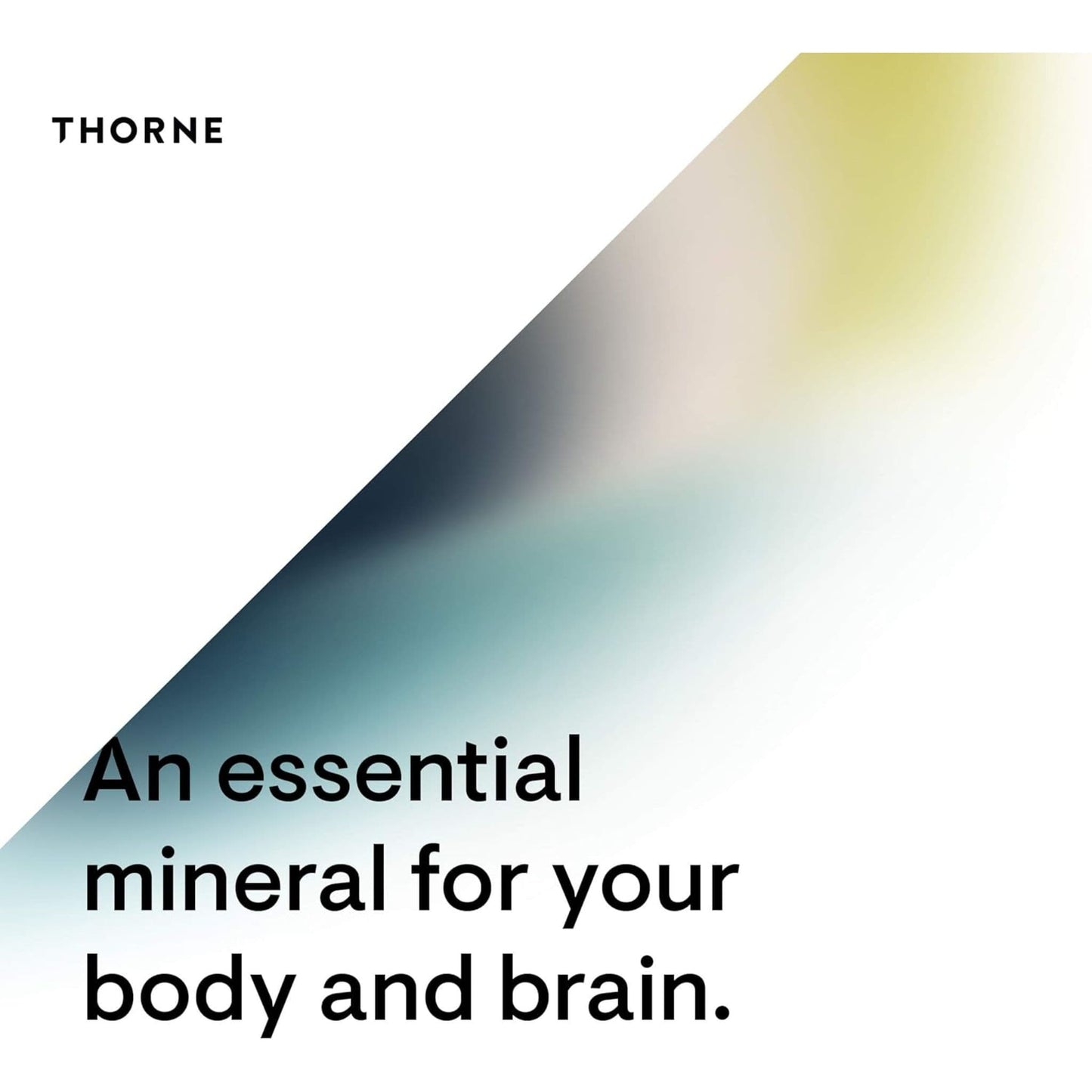 THORNE

An essential mineral for your body and brain.