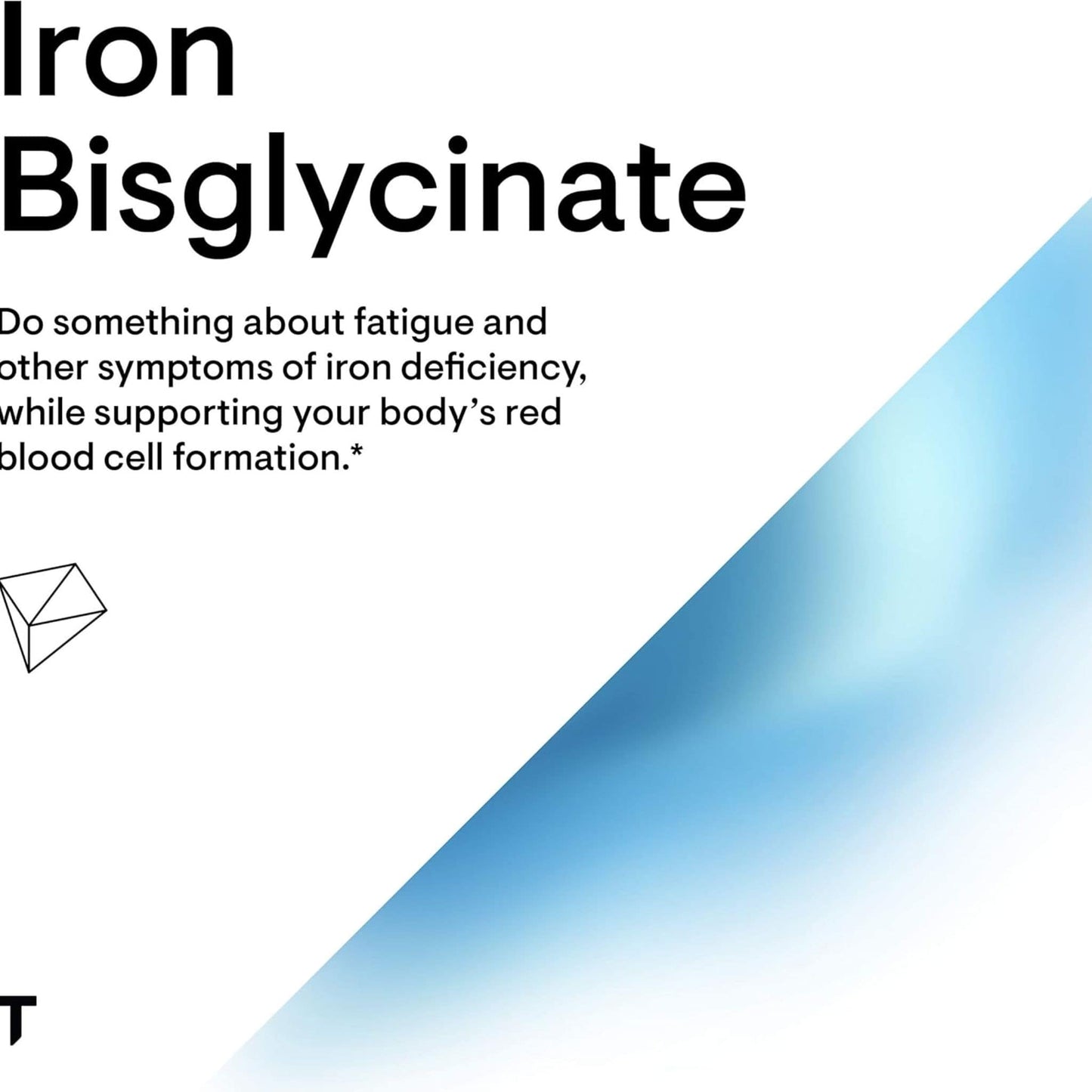 Iron
Bisglycinate

Do something about fatigue and other symptoms of iron deficiency, while supporting your body's red blood cell formation.*

T