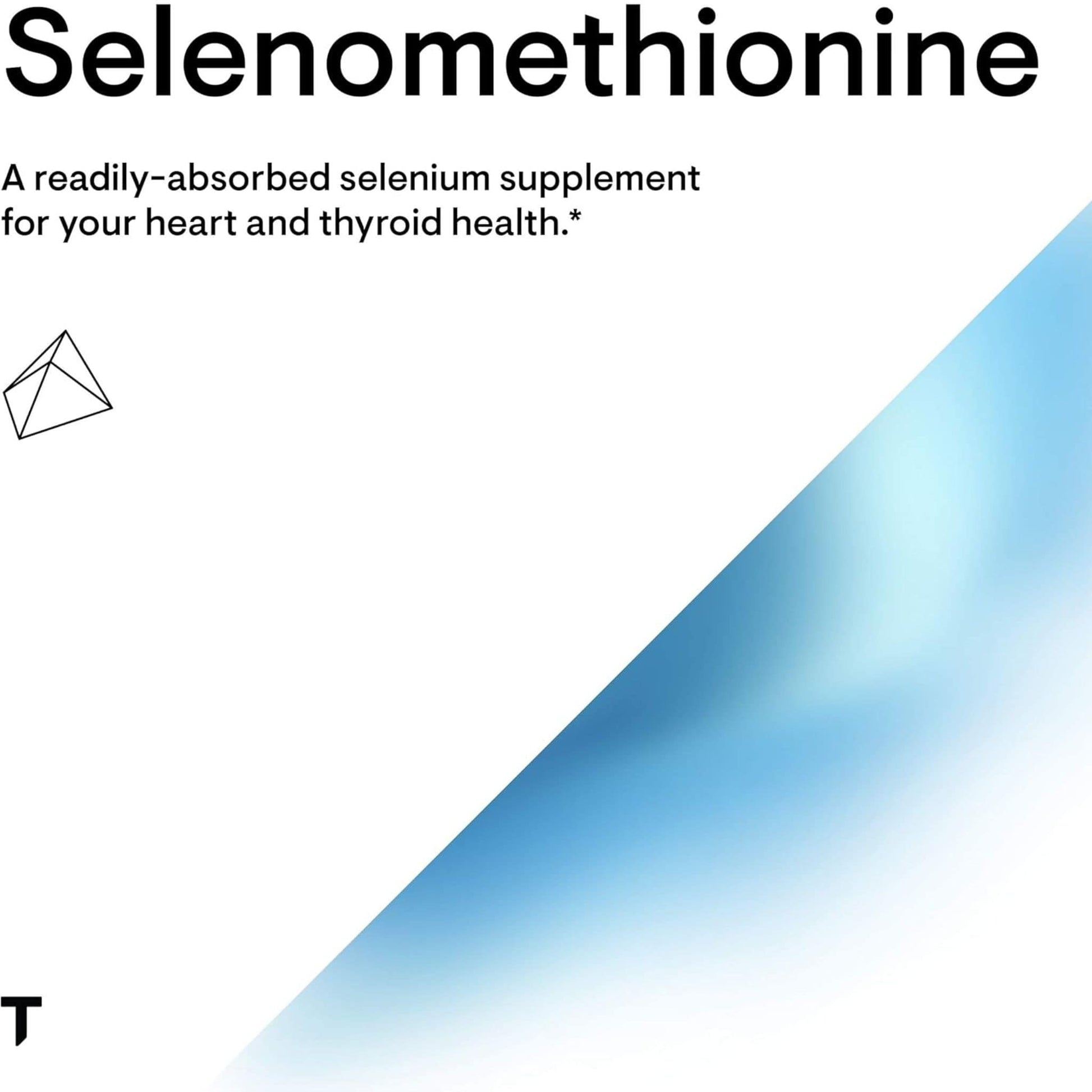 Selenomethionine

A readily-absorbed selenium supplement for your heart and thyroid health.*

T