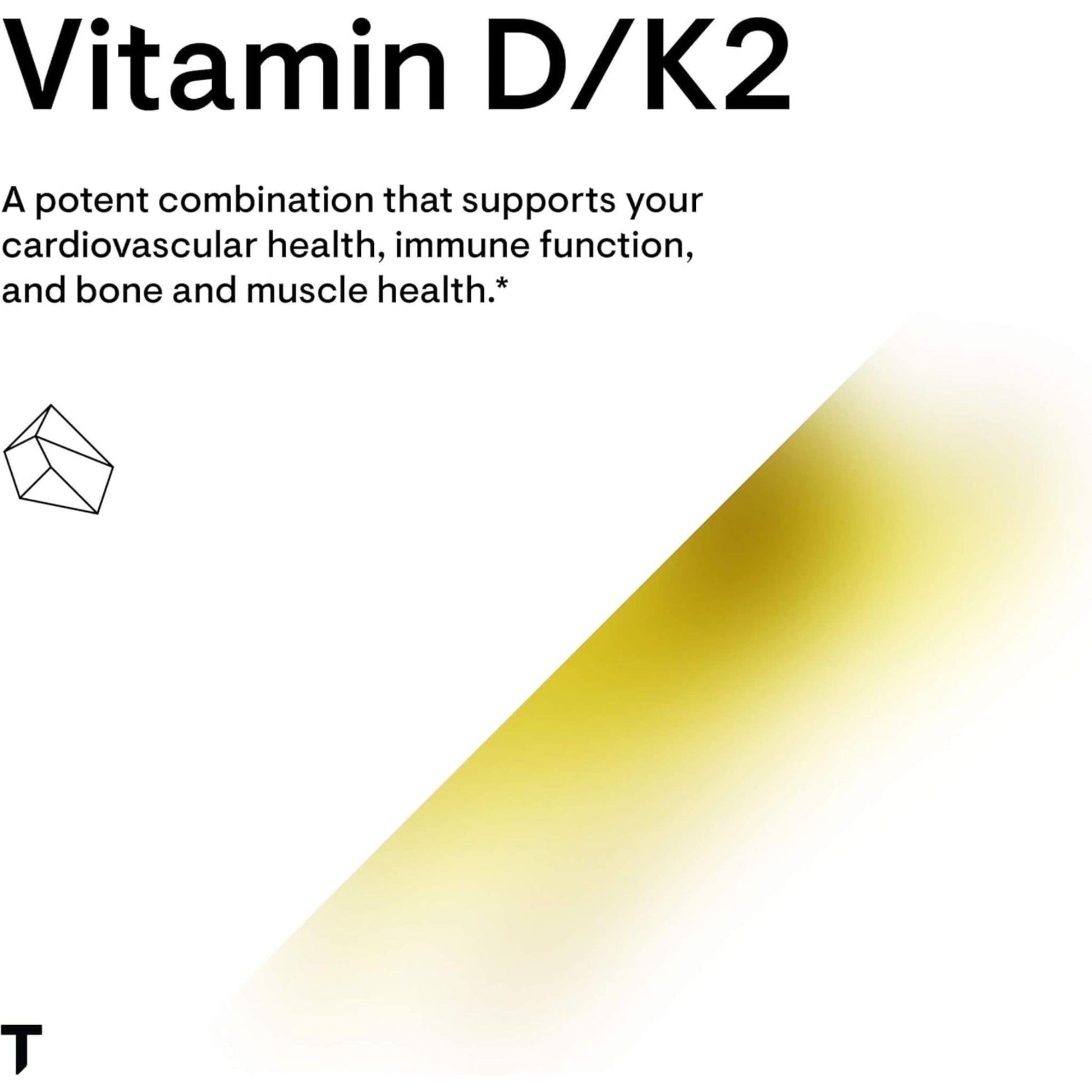 Vitamin D/K2

A potent combination that supports your cardiovascular health, immune function, and bone and muscle health.*

T