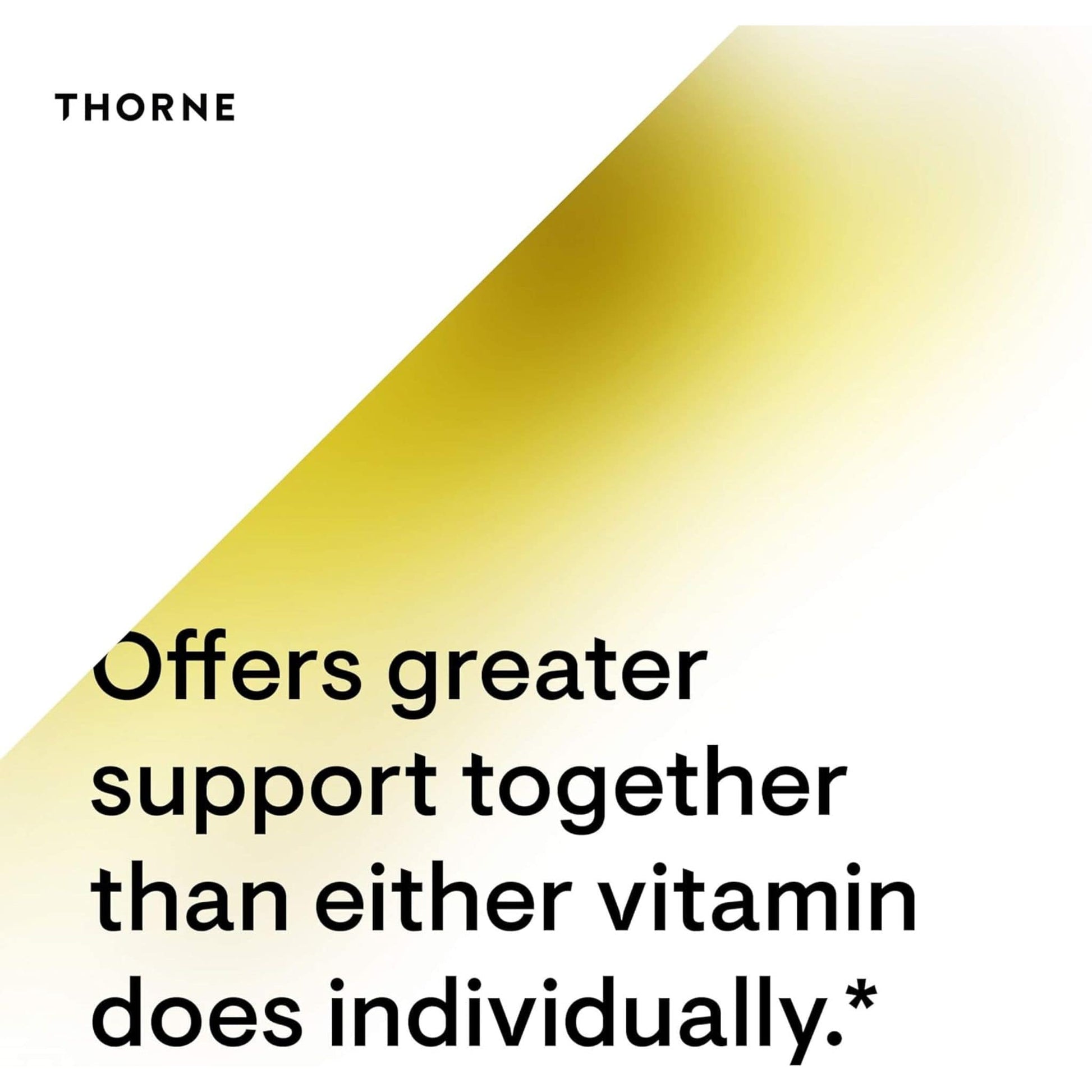 THORNE

Offers greater support together than either vitamin does individually.*