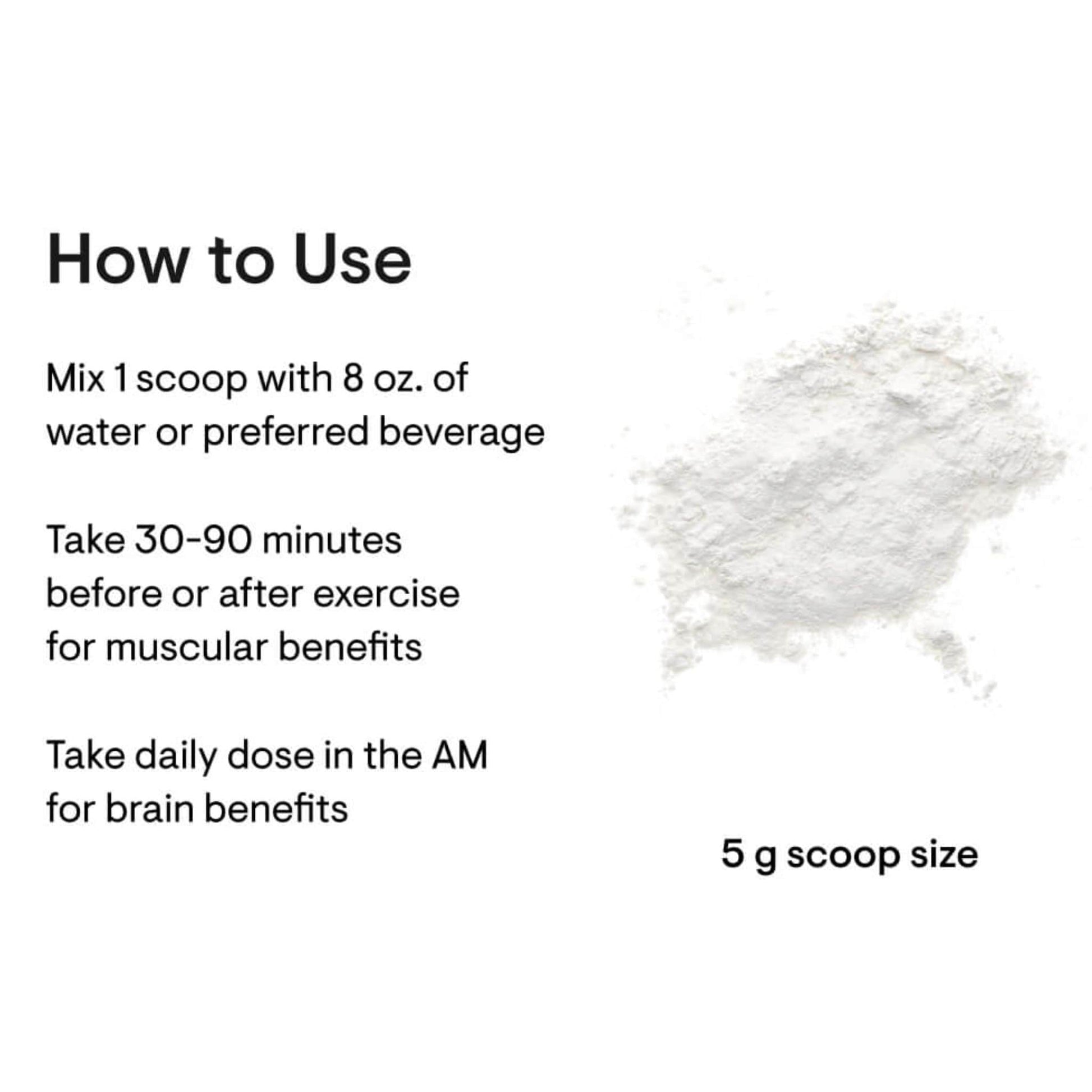 How to Use

Mix 1 scoop with 8 oz. of water or preferred beverage

Take 30-90 minutes before or after exercise for muscular benefits

Take daily dose in the AM for brain benefits

5 g scoop size