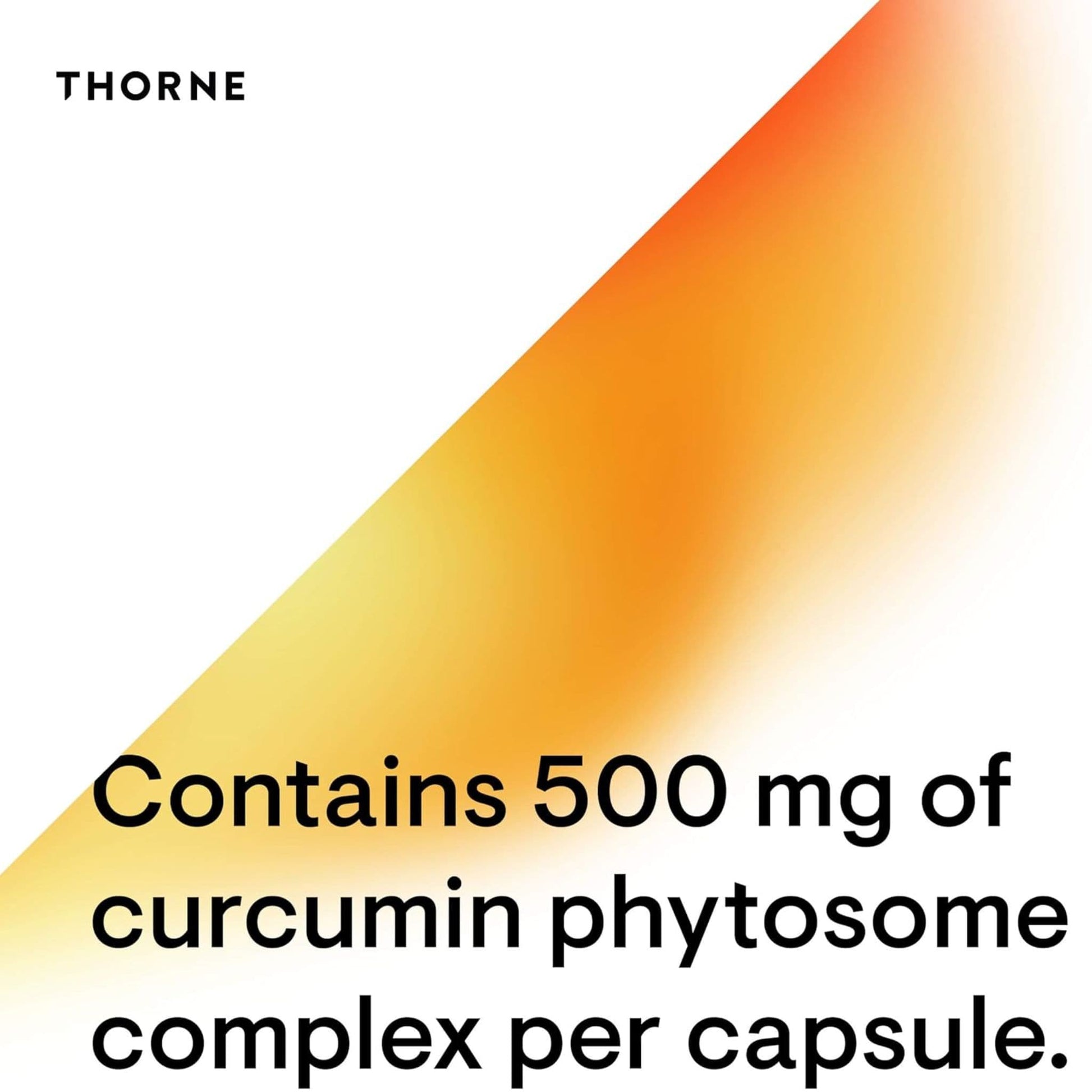 THORNE

Contains 500 mg of curcumin phytosome complex per capsule.