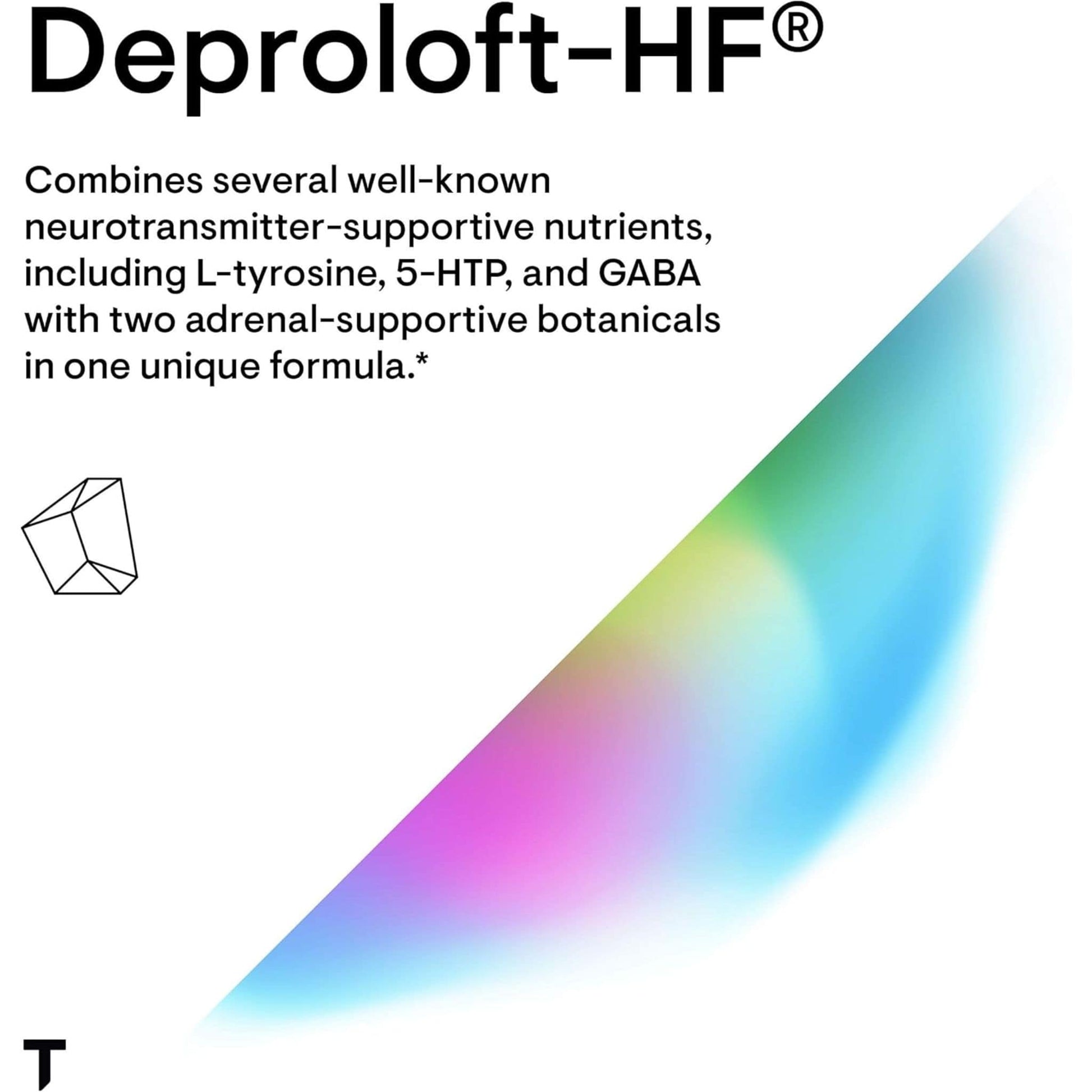 Deproloft-HF®

Combines several well-known neurotransmitter-supportive nutrients, including L-tyrosine, 5-HTP, and GABA with two adrenal-supportive botanicals in one unique formula.*

T