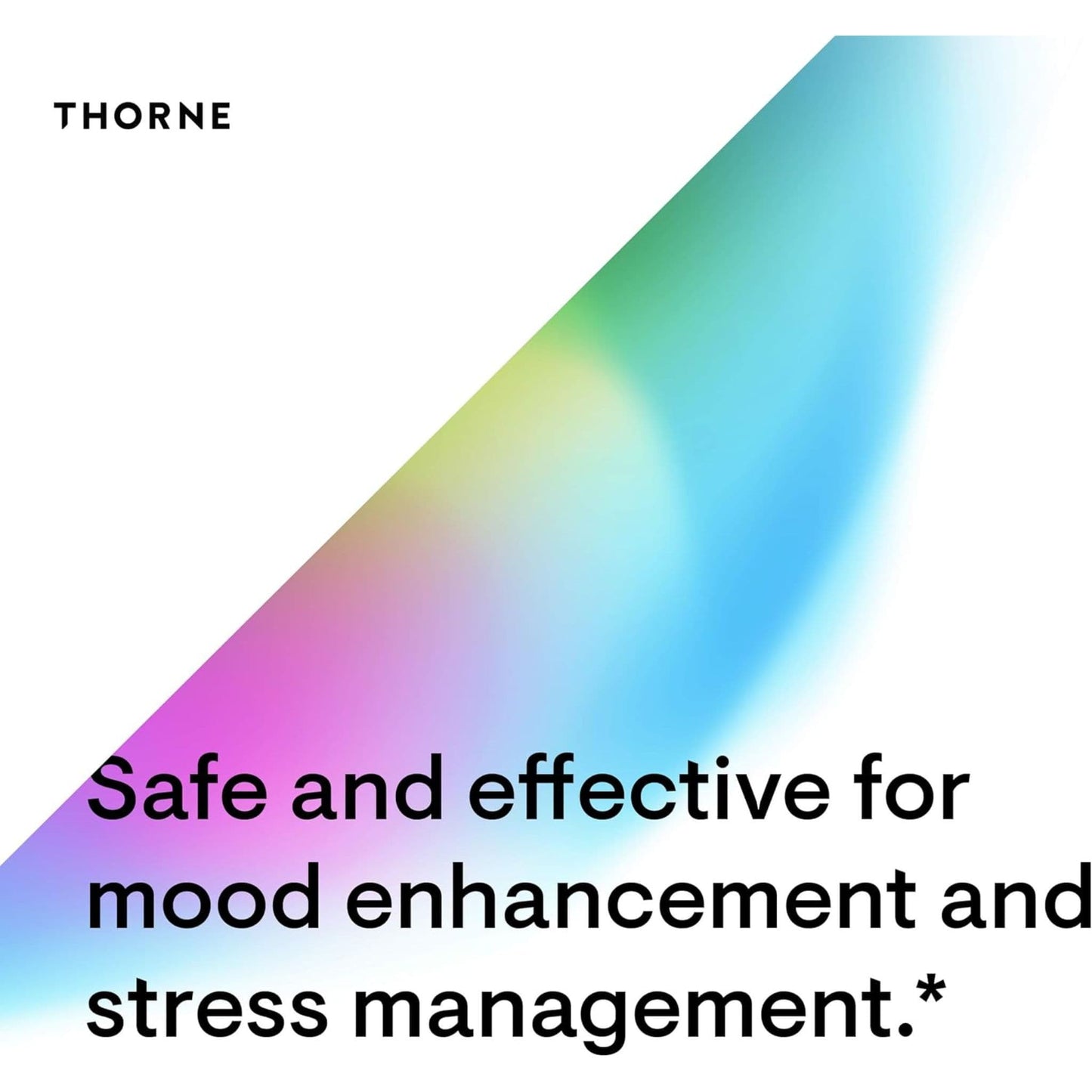 THORNE

Safe and effective for mood enhancement and stress management.*