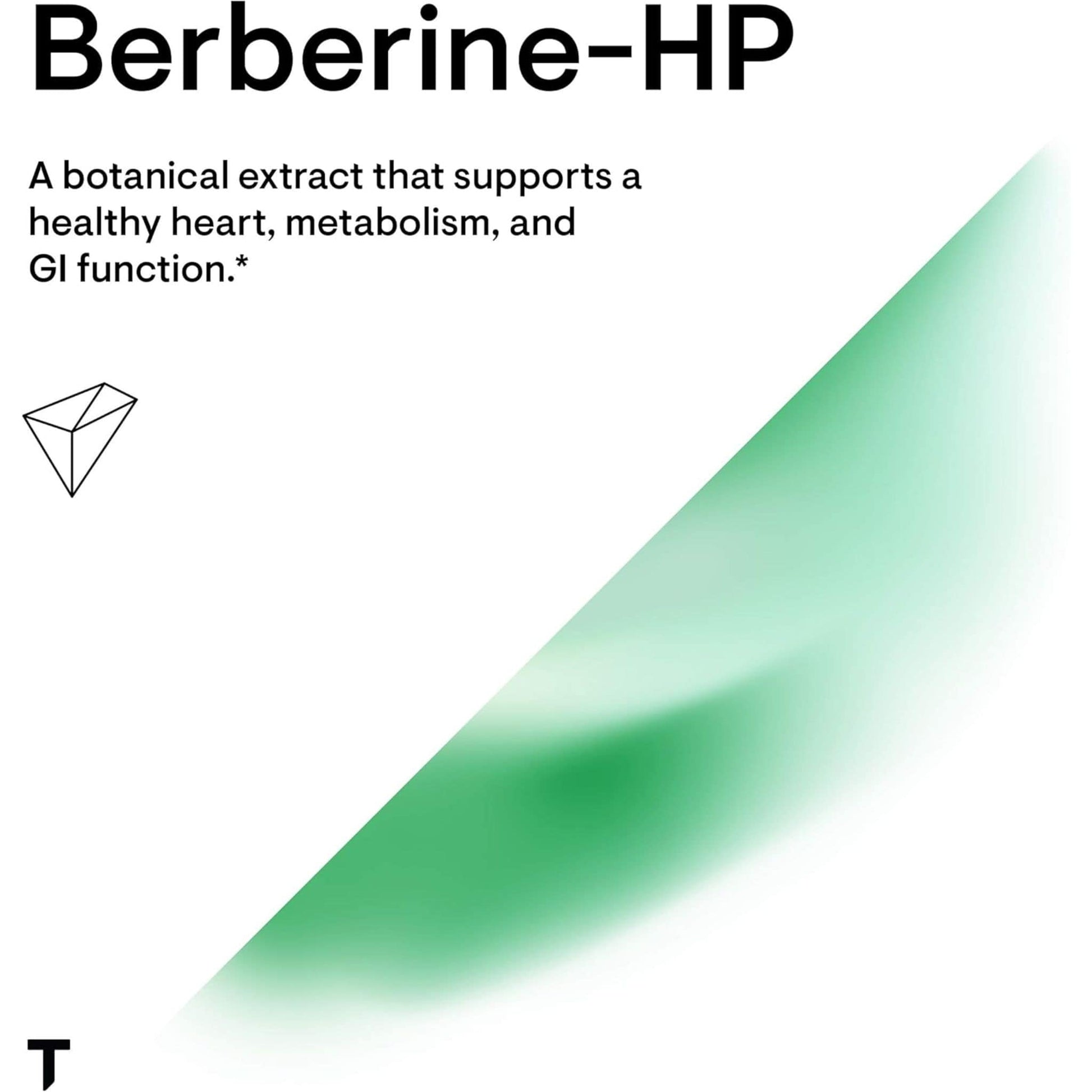 Berberine-HP

A botanical extract that supports a healthy heart, metabolism, and GI function.*

T