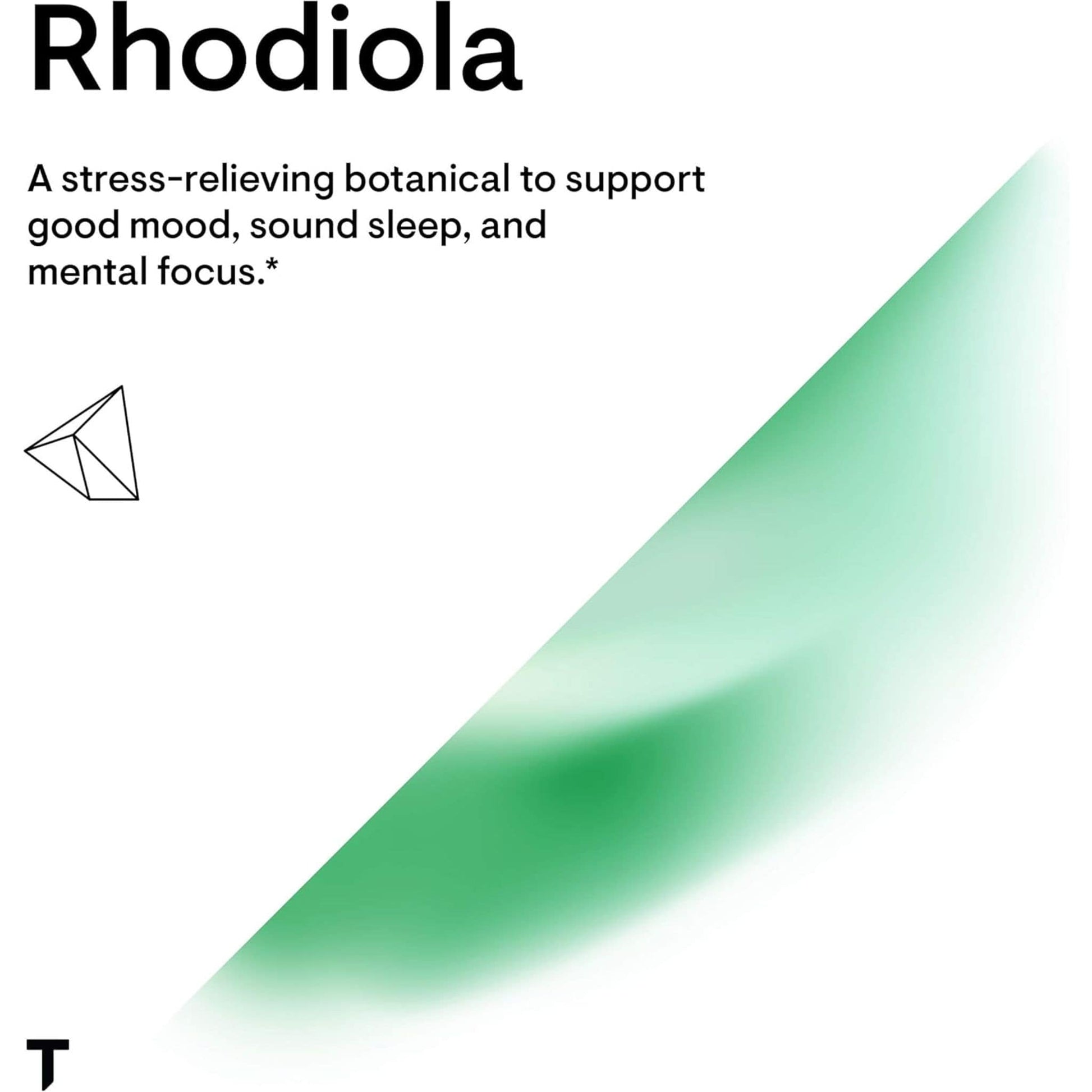 Rhodiola

A stress-relieving botanical to support good mood, sound sleep, and mental focus.*

T