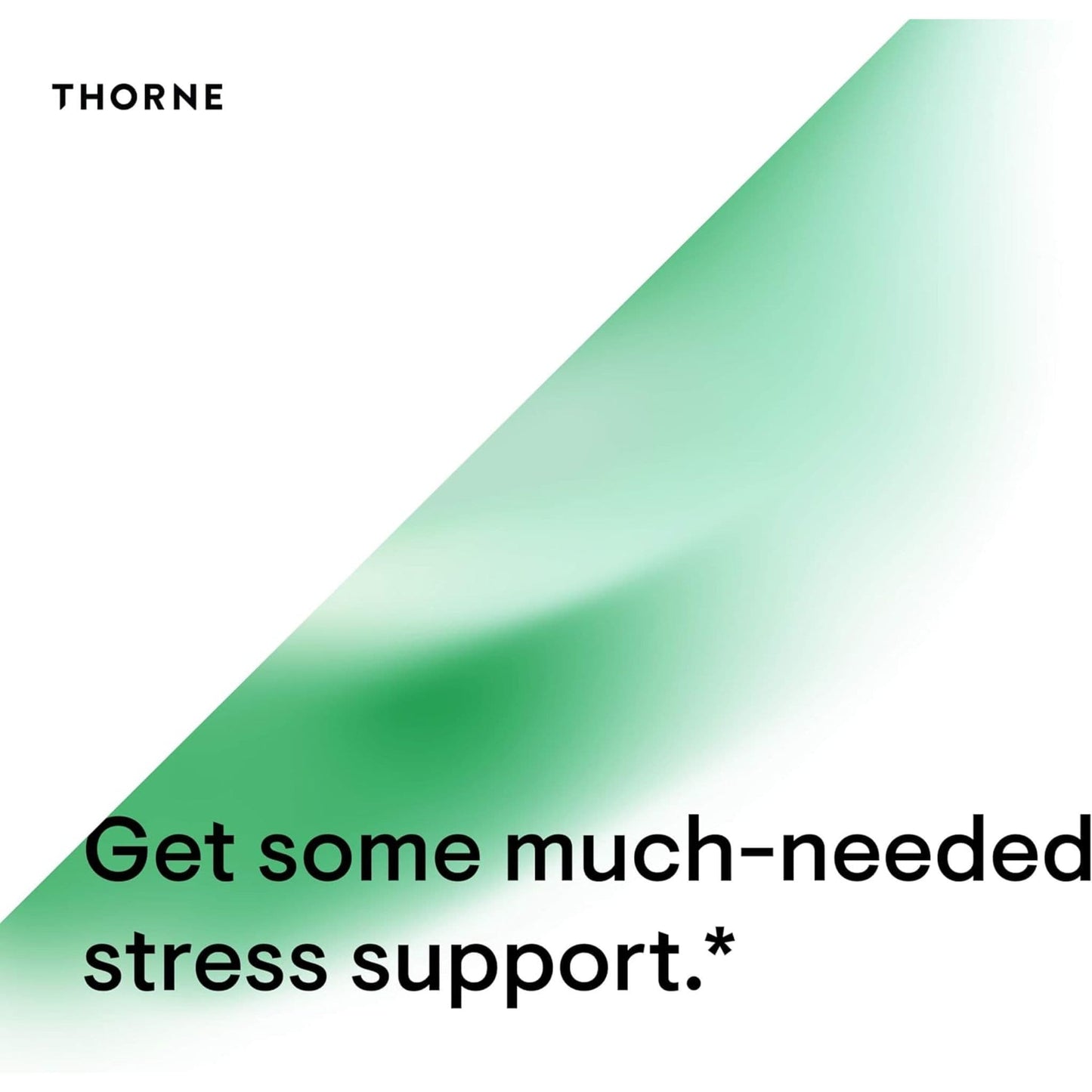 THORNE

Get some much-needed stress support.*