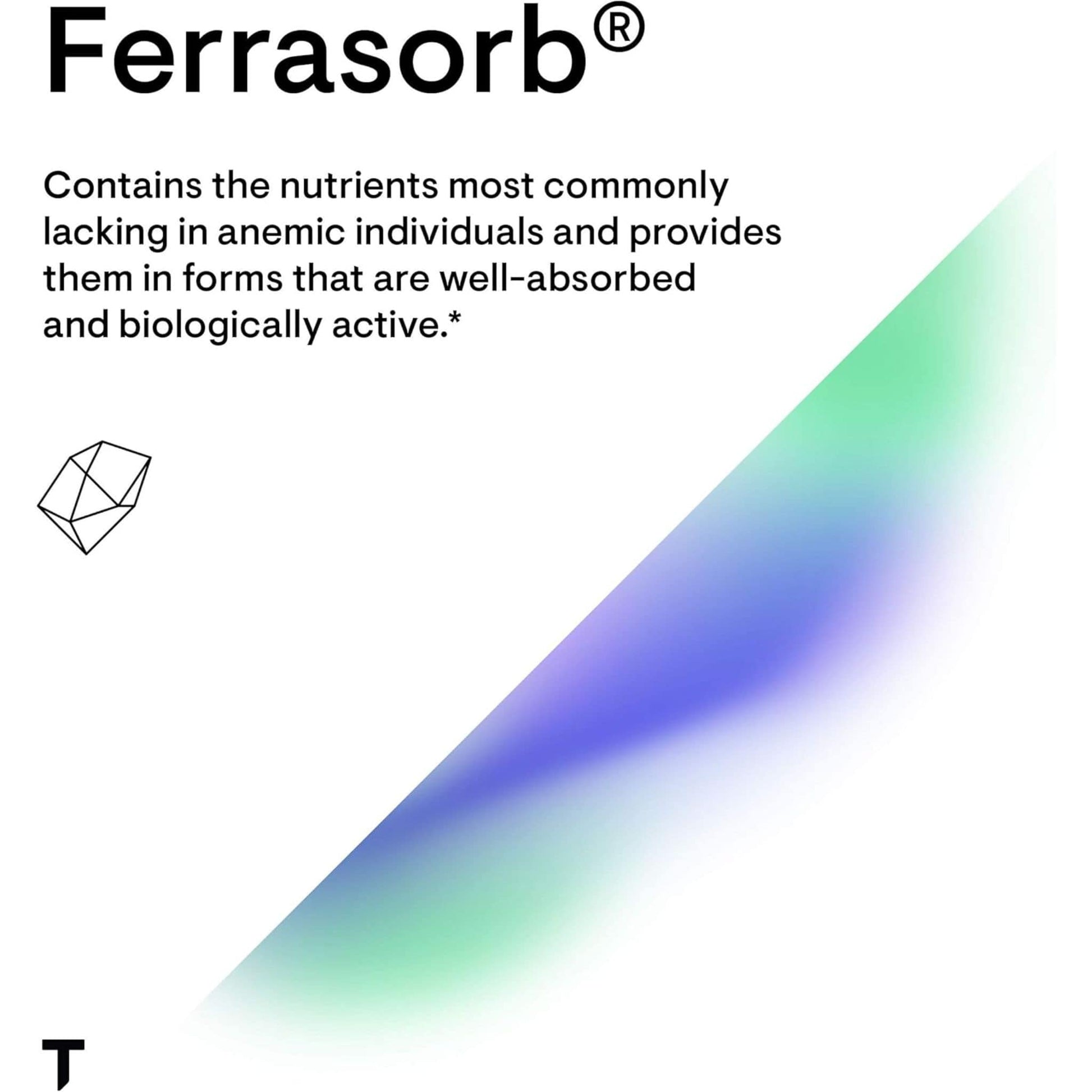 Ferrasorb®

Contains the nutrients most commonly lacking in anemic individuals and provides them in forms that are well-absorbed and biologically active.*

T