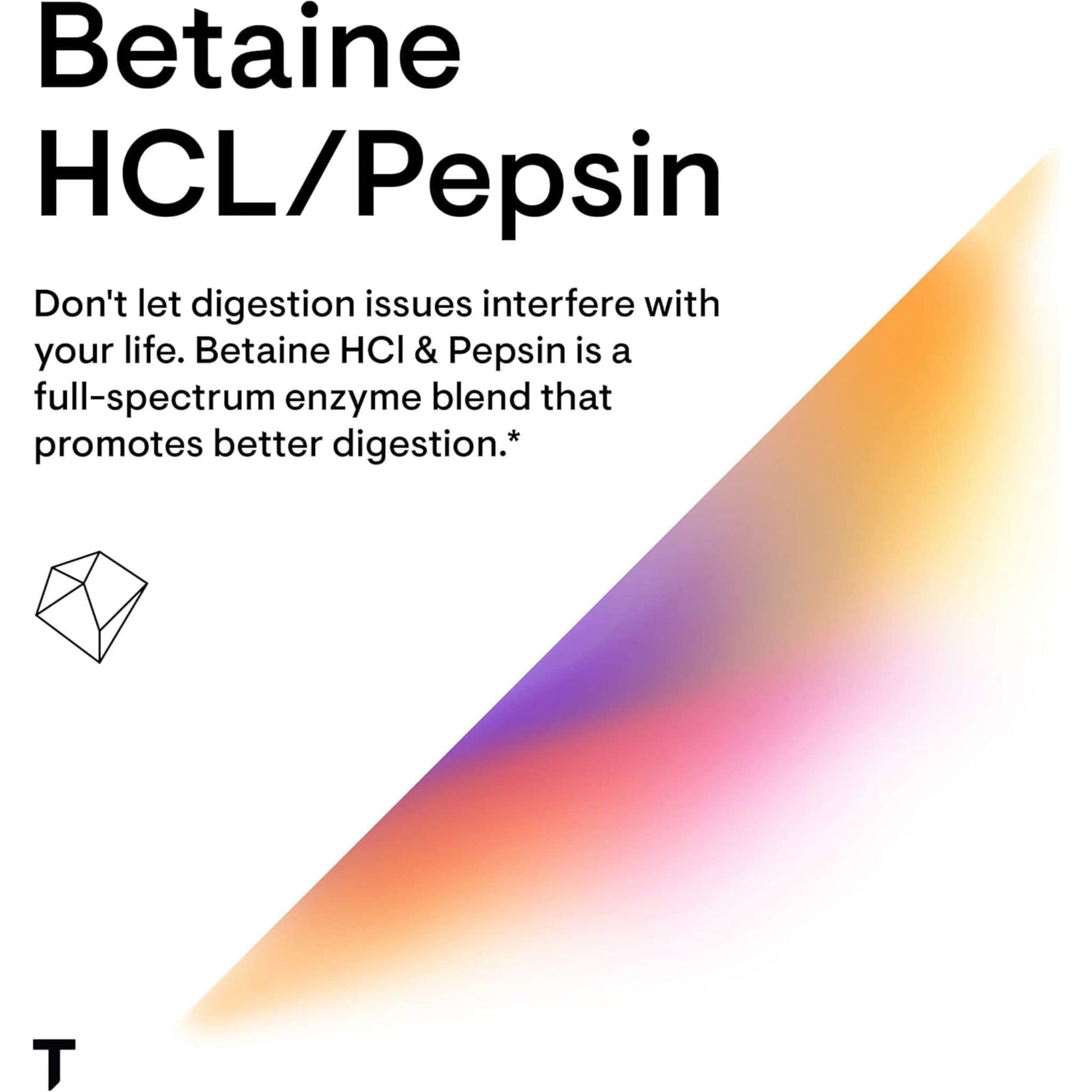 Betaine HCL/Pepsin

Don't let digestion issues interfere with your life. Betaine HCl & Pepsin is a full-spectrum enzyme blend that promotes better digestion.*

T