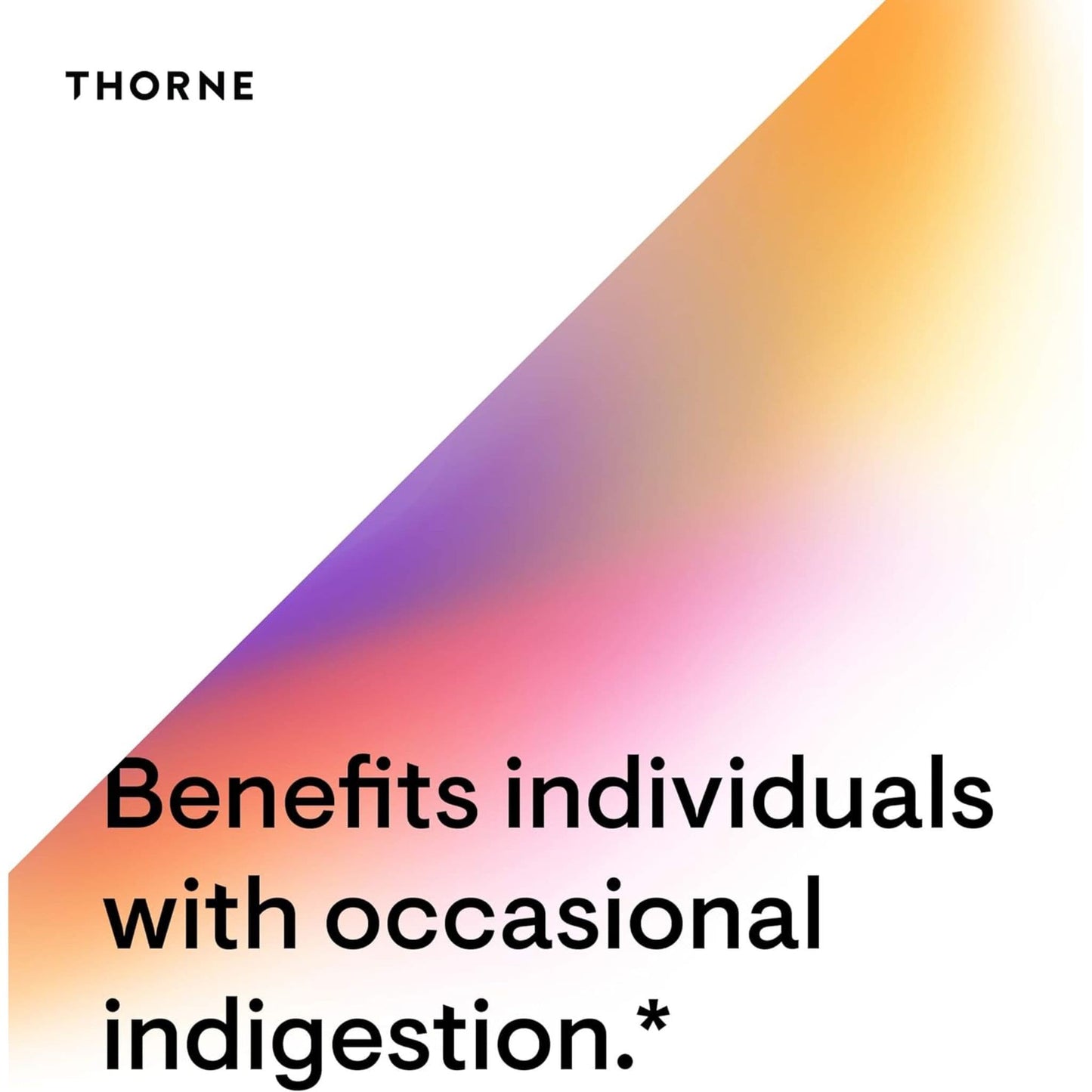 THORNE

Benefits individuals with occasional indigestion.*