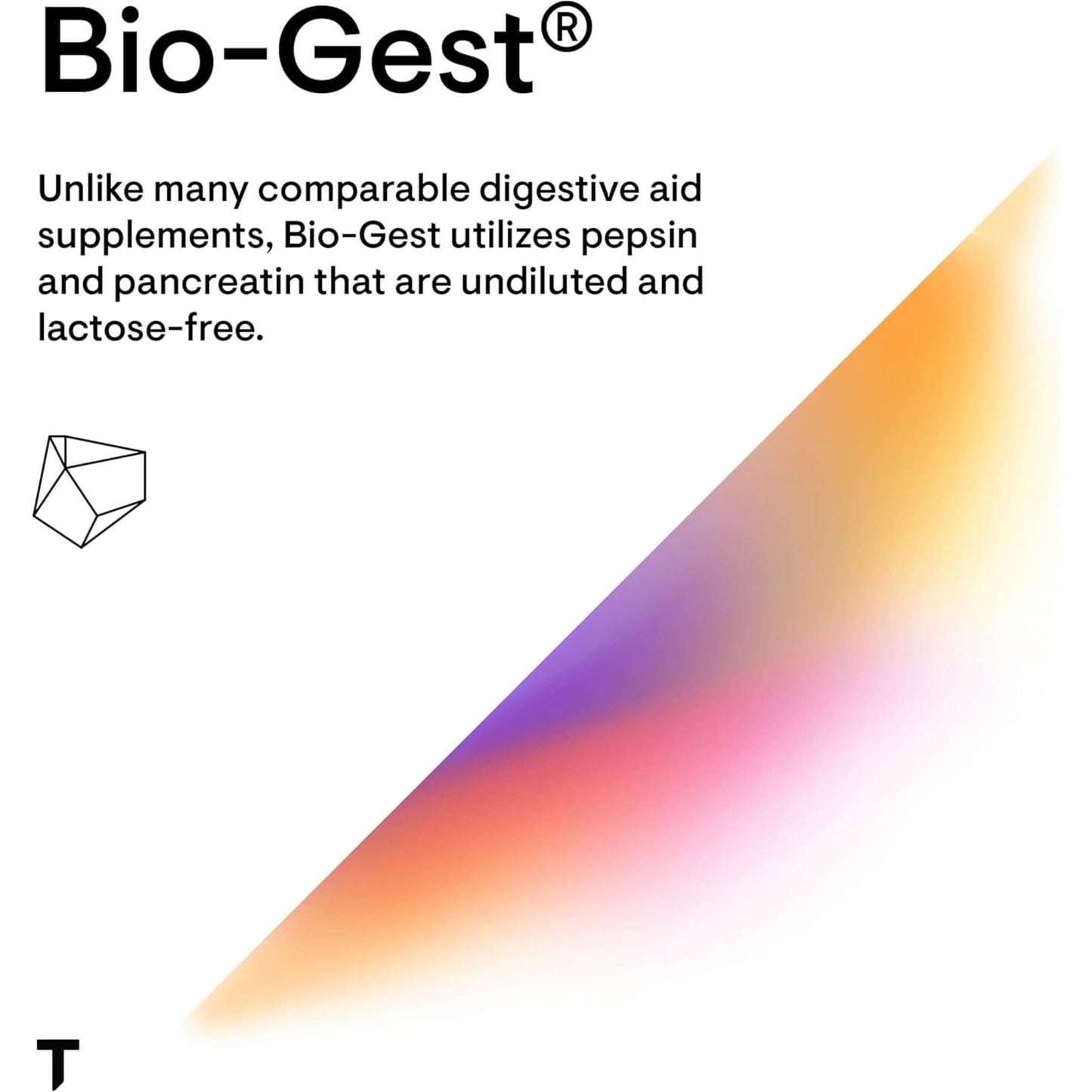 Bio-Gest®

Unlike many comparable digestive aid supplements, Bio-Gest utilizes pepsin and pancreatin that are undiluted and lactose-free.

T