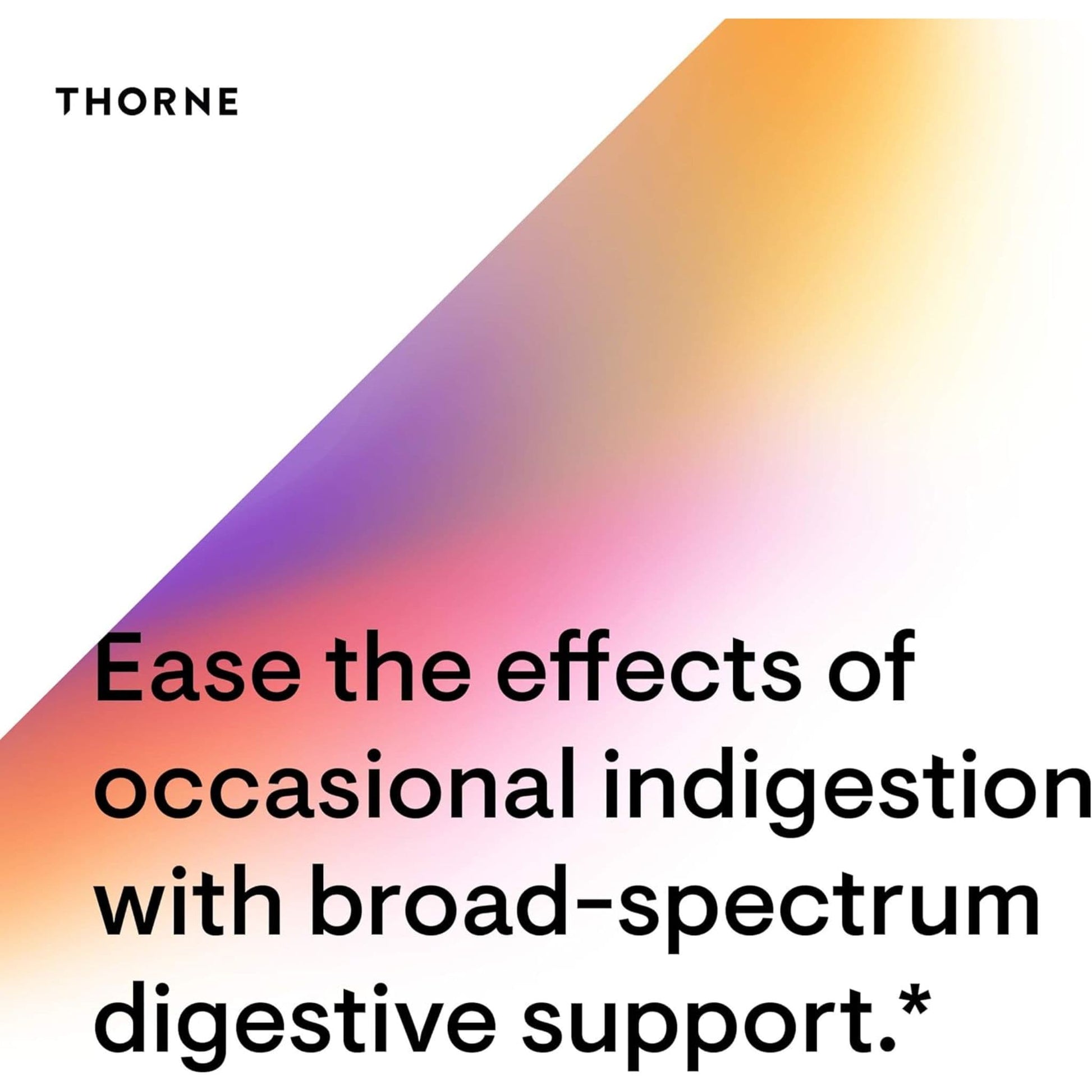 THORNE

Ease the effects of occasional indigestion with broad-spectrum digestive support.*