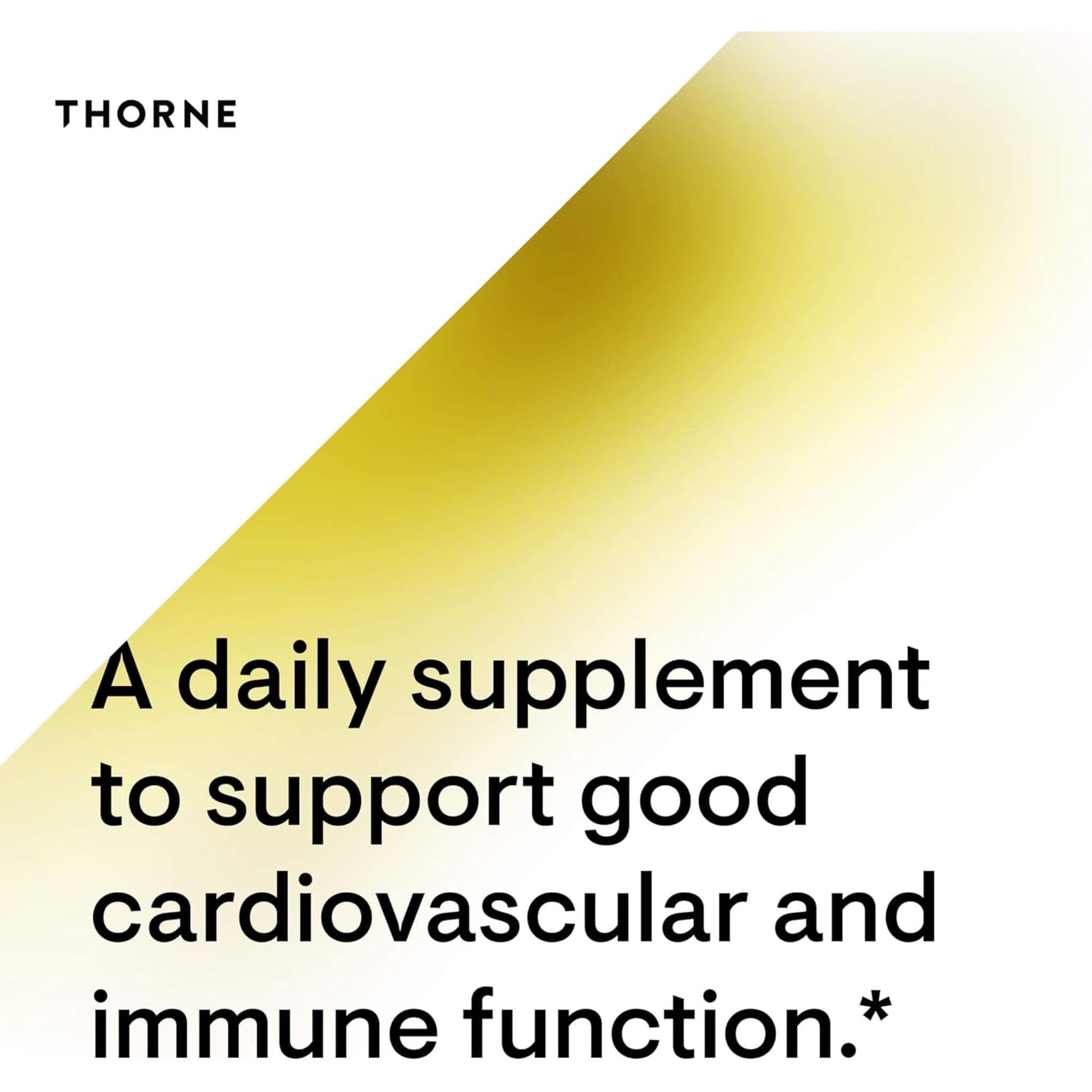 THORNE

A daily supplement to support good cardiovascular and immune function.*