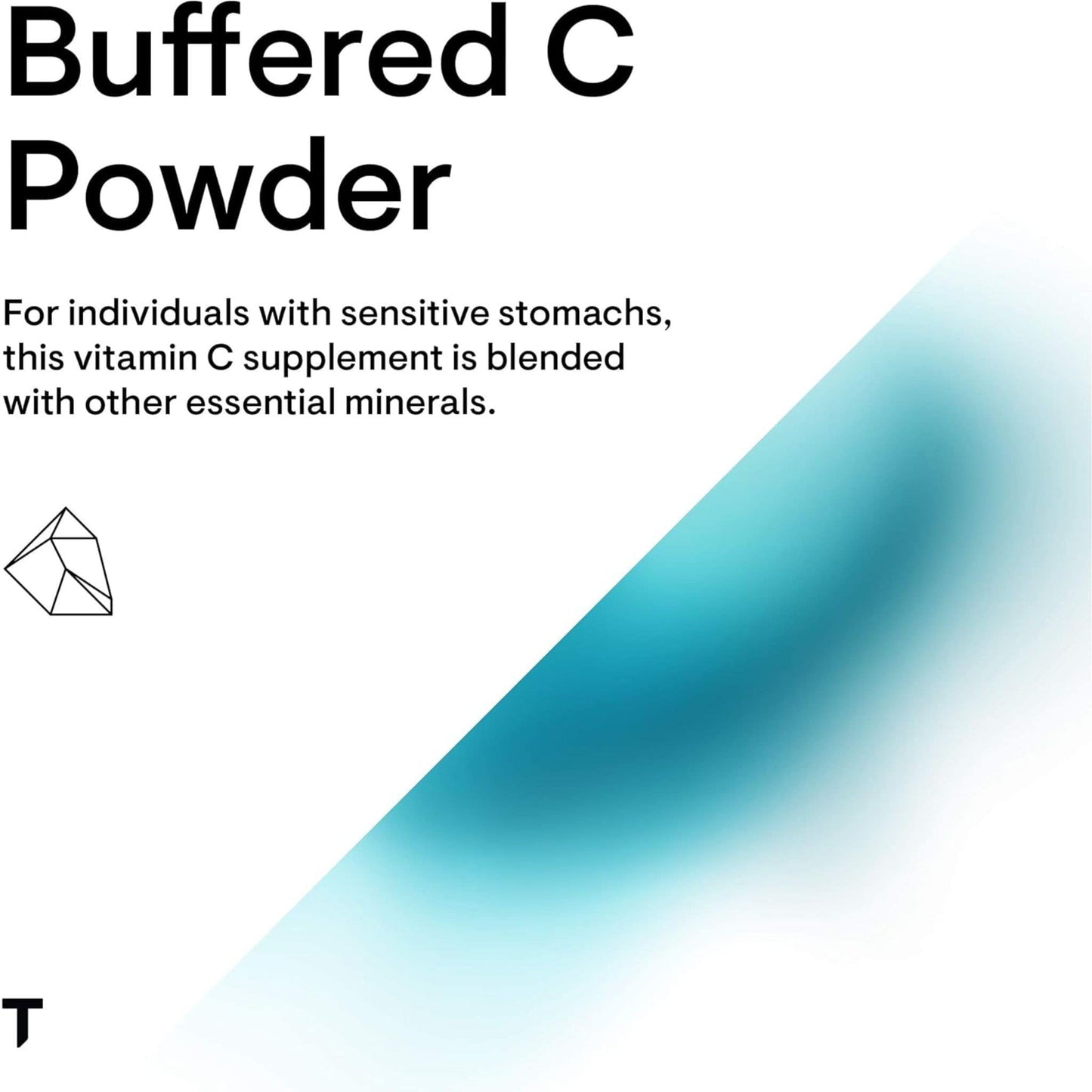 Buffered C Powder

For individuals with sensitive stomachs, this vitamin C supplement is blended with other essential minerals.

T