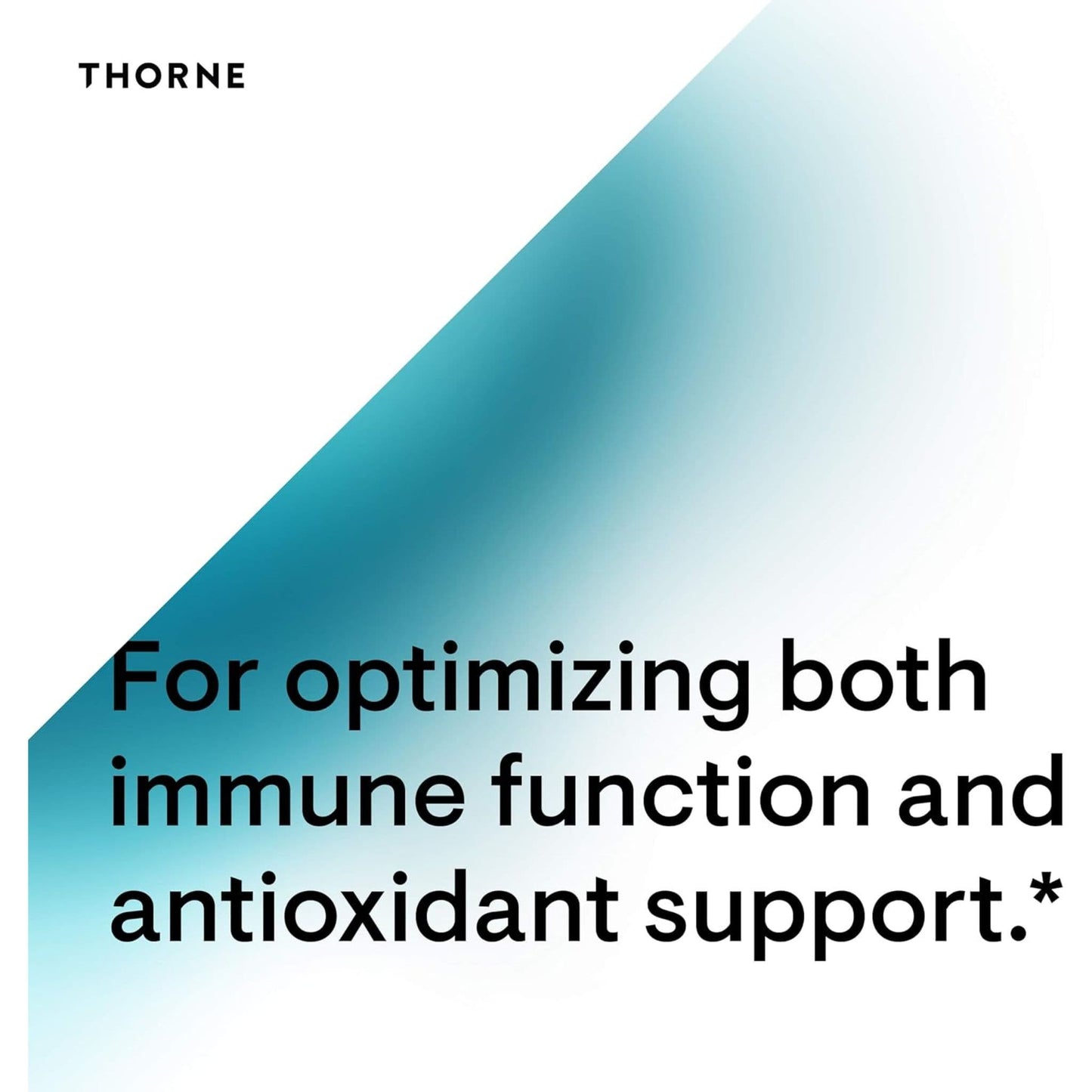 THORNE

For optimizing both immune function and antioxidant support.*