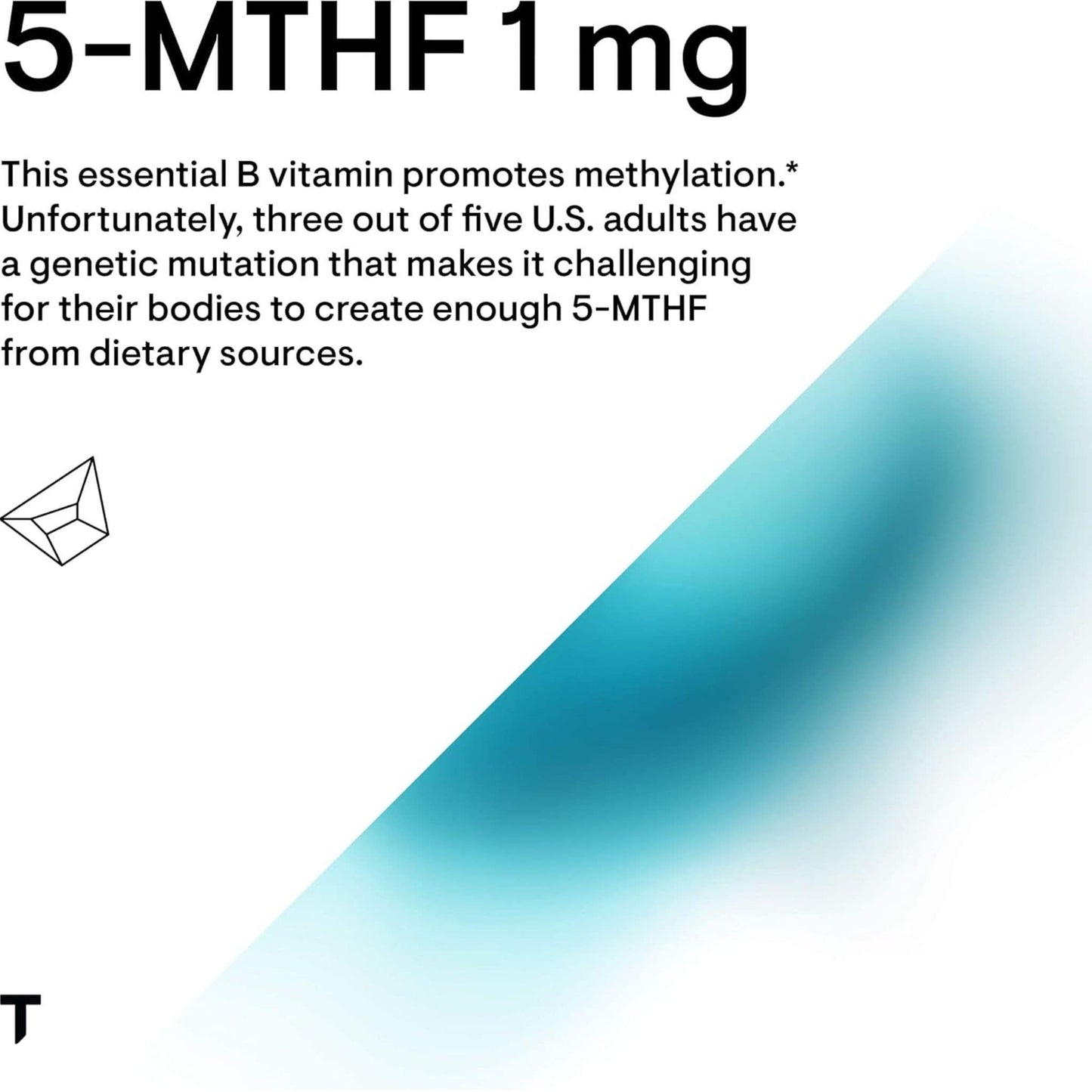 5-MTHF 1 mg

This essential B vitamin promotes methylation.* Unfortunately, three out of five U.S. adults have a genetic mutation that makes it challenging for their bodies to create enough 5-MTHF from dietary sources.

T