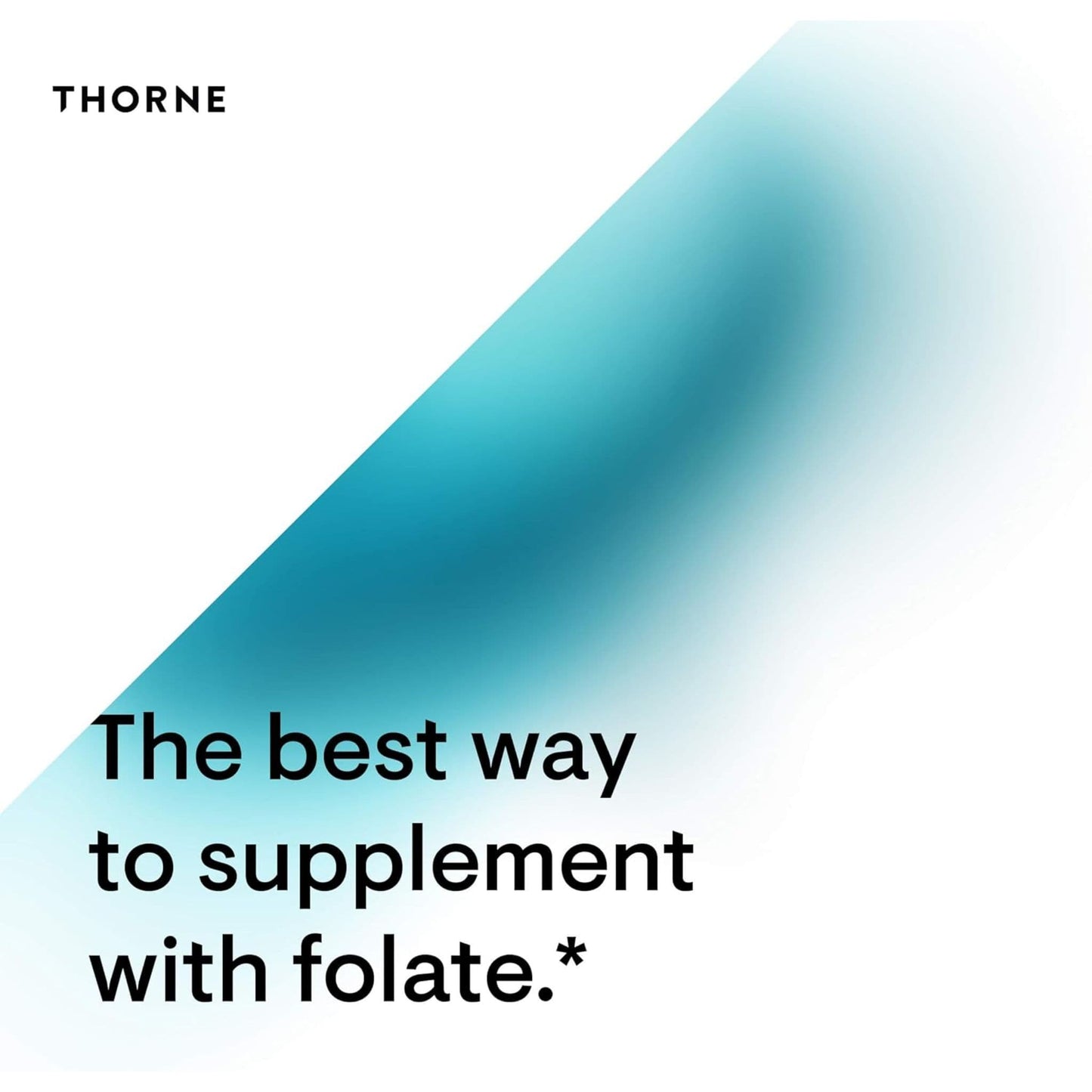 THORNE

The best way to supplement with folate.*