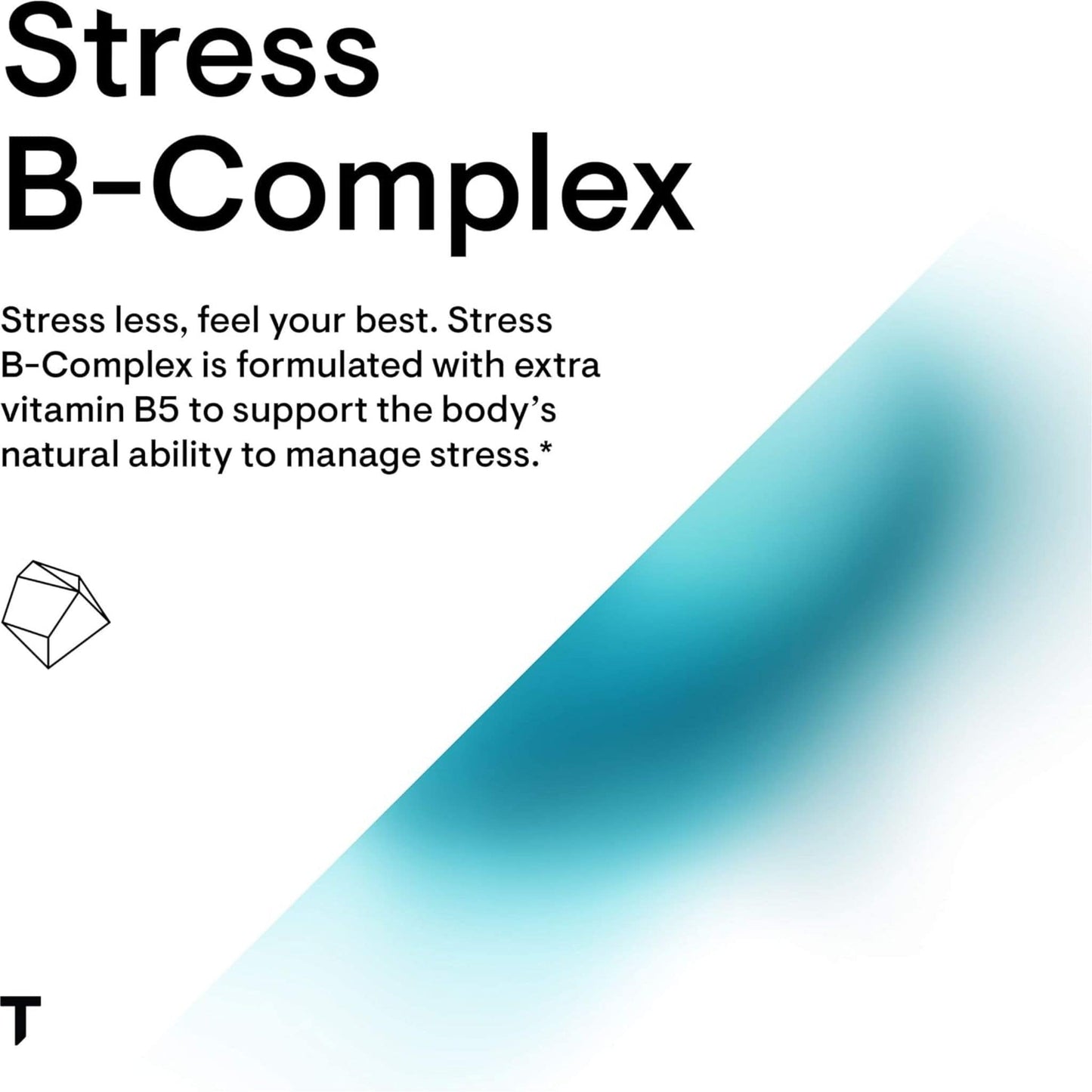 Stress B-Complex

Stress less, feel your best. Stress B-Complex is formulated with extra vitamin B5 to support the body's natural ability to manage stress.*

T