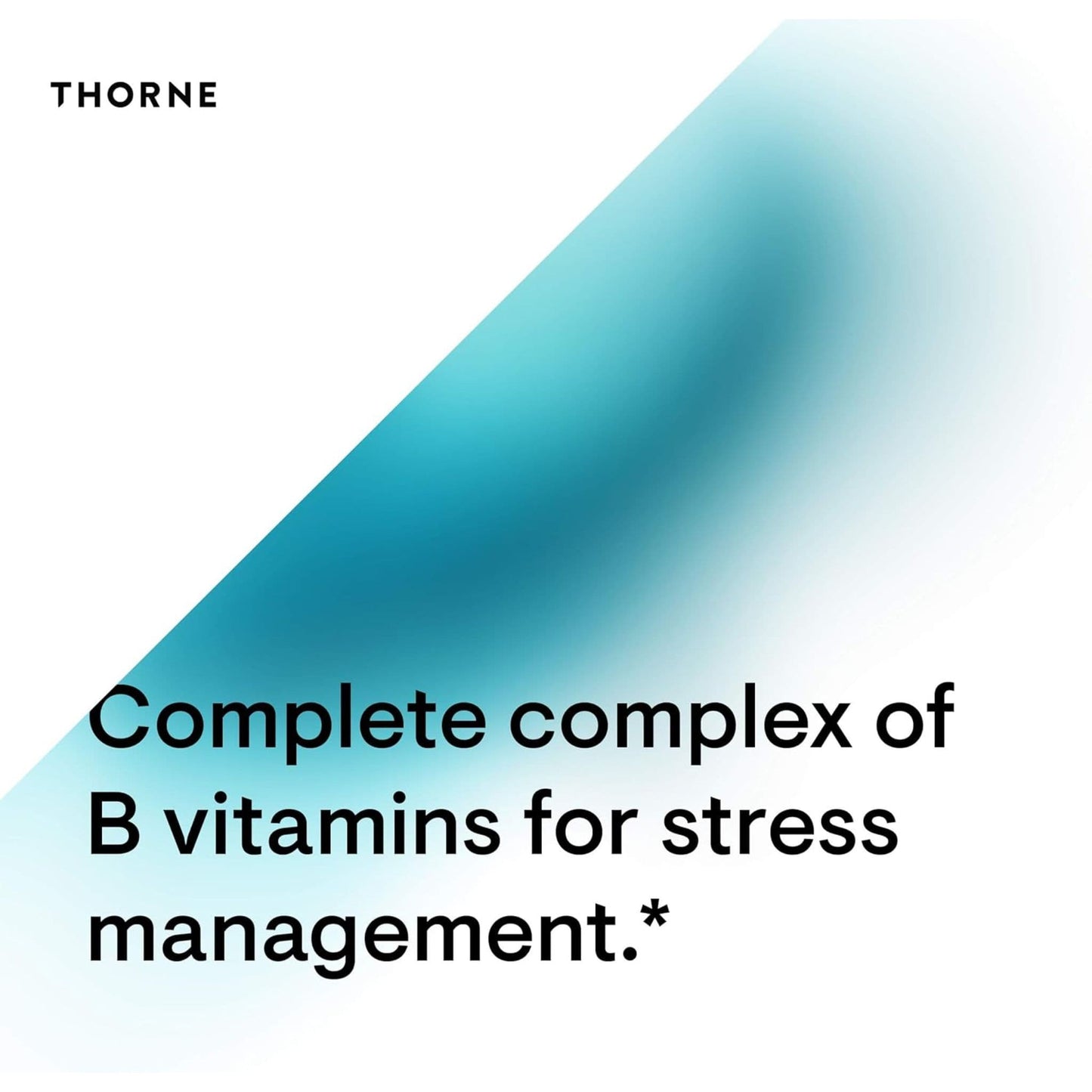 THORNE

Complete complex of B vitamins for stress management.*