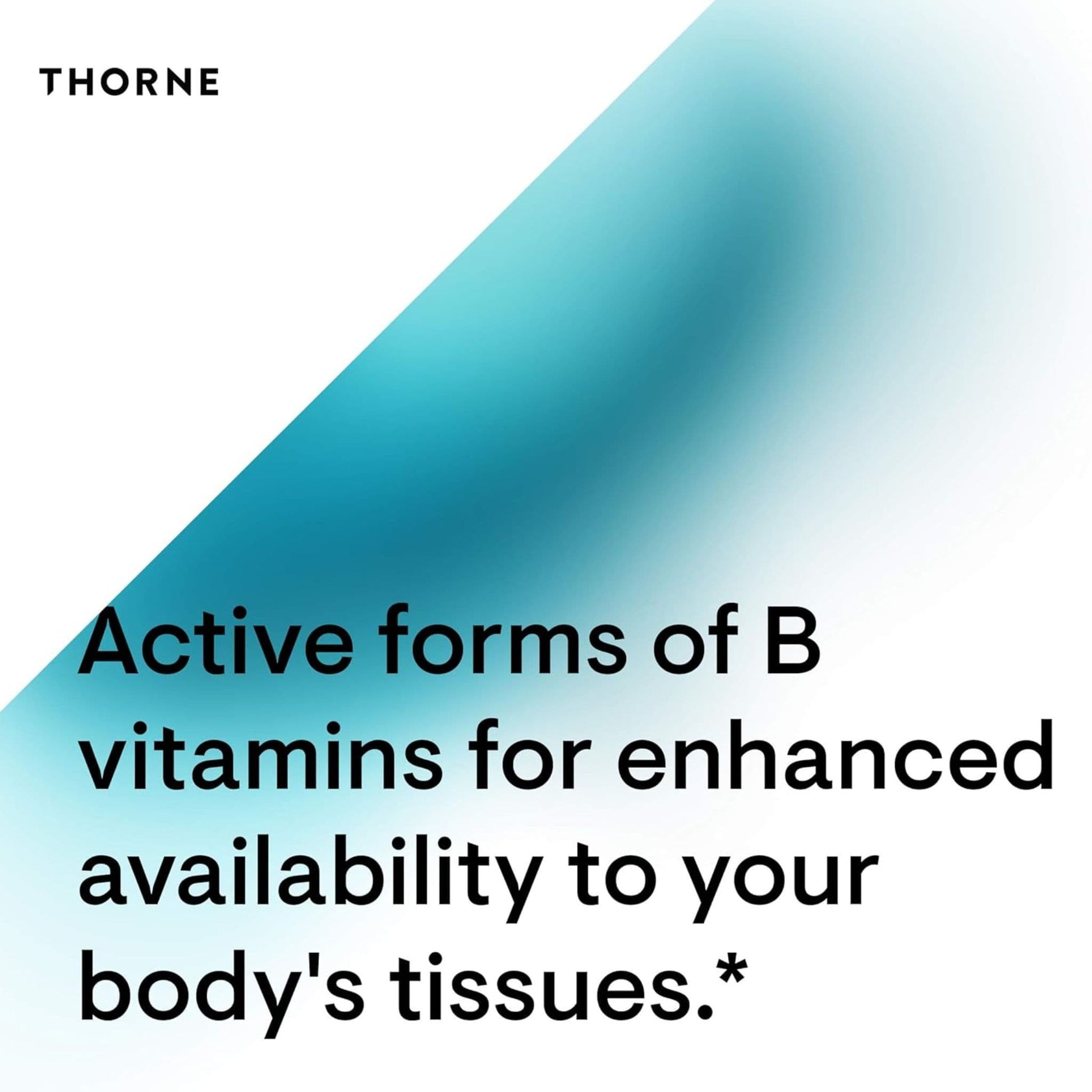 THORNE

Active forms of B vitamins for enhanced availability to your body's tissues.*