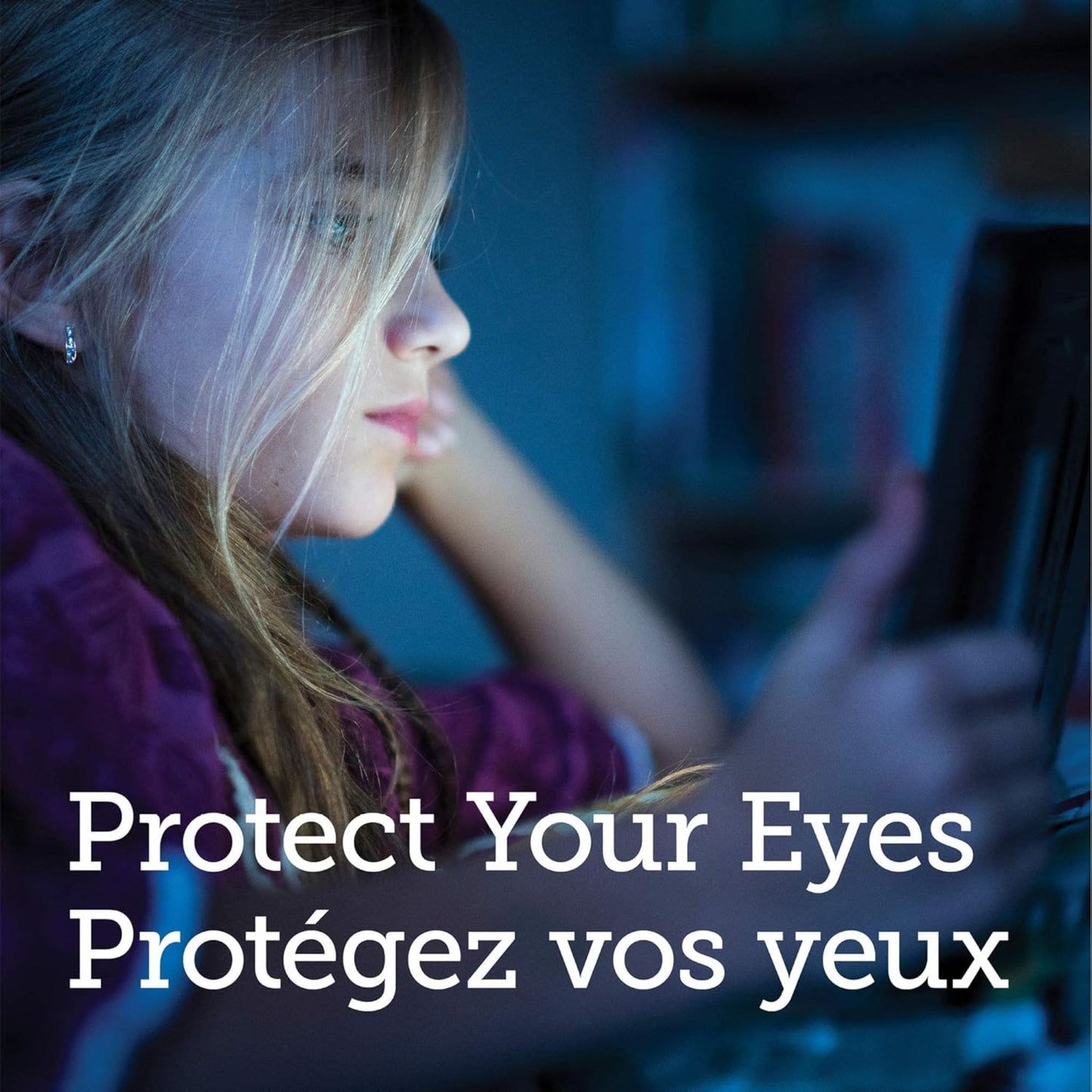 Protect Your Eyes
Protégez vos yeux