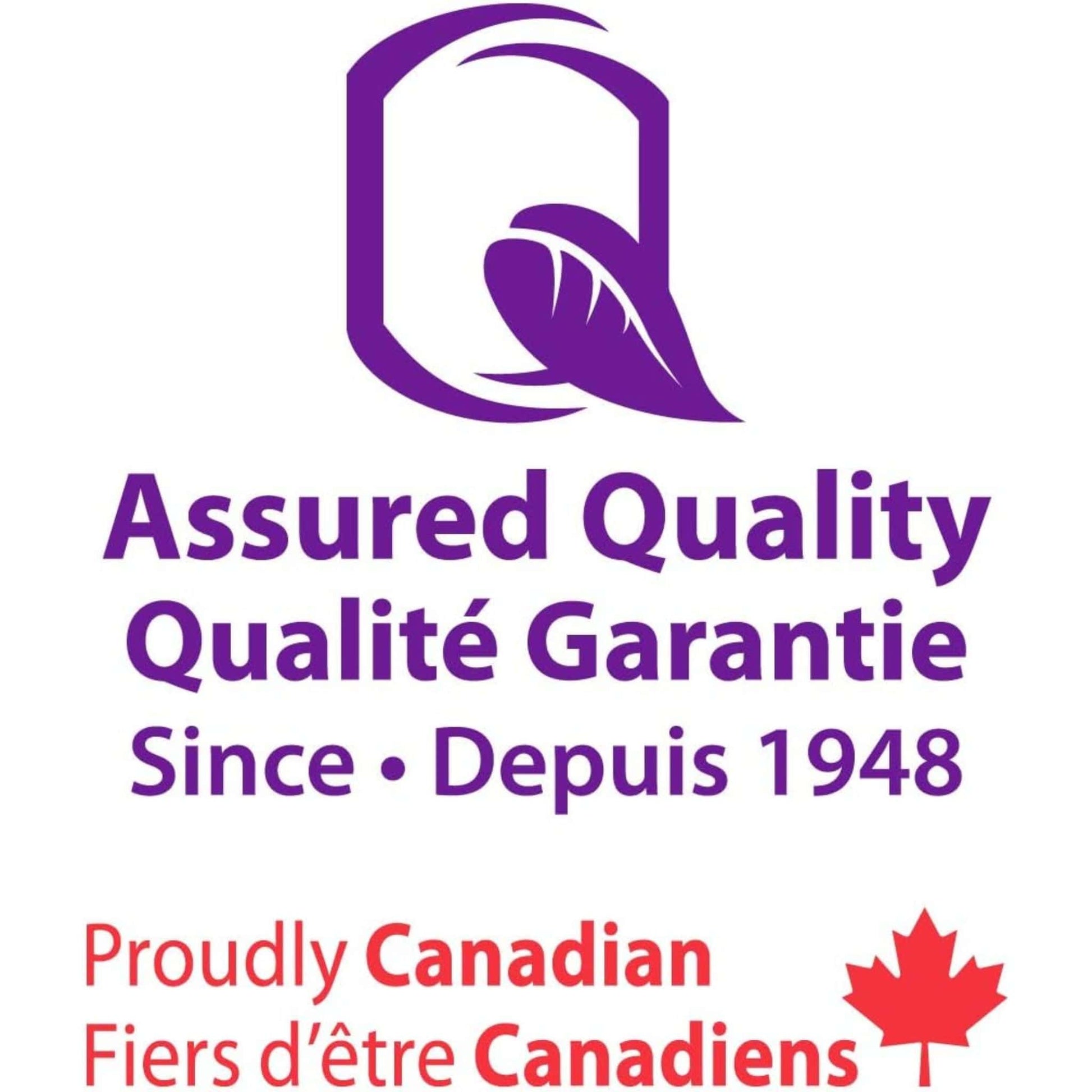 Assured Quality
Qualité Garantie
Since • Depuis 1948

Proudly Canadian
Fiers d'être Canadiens