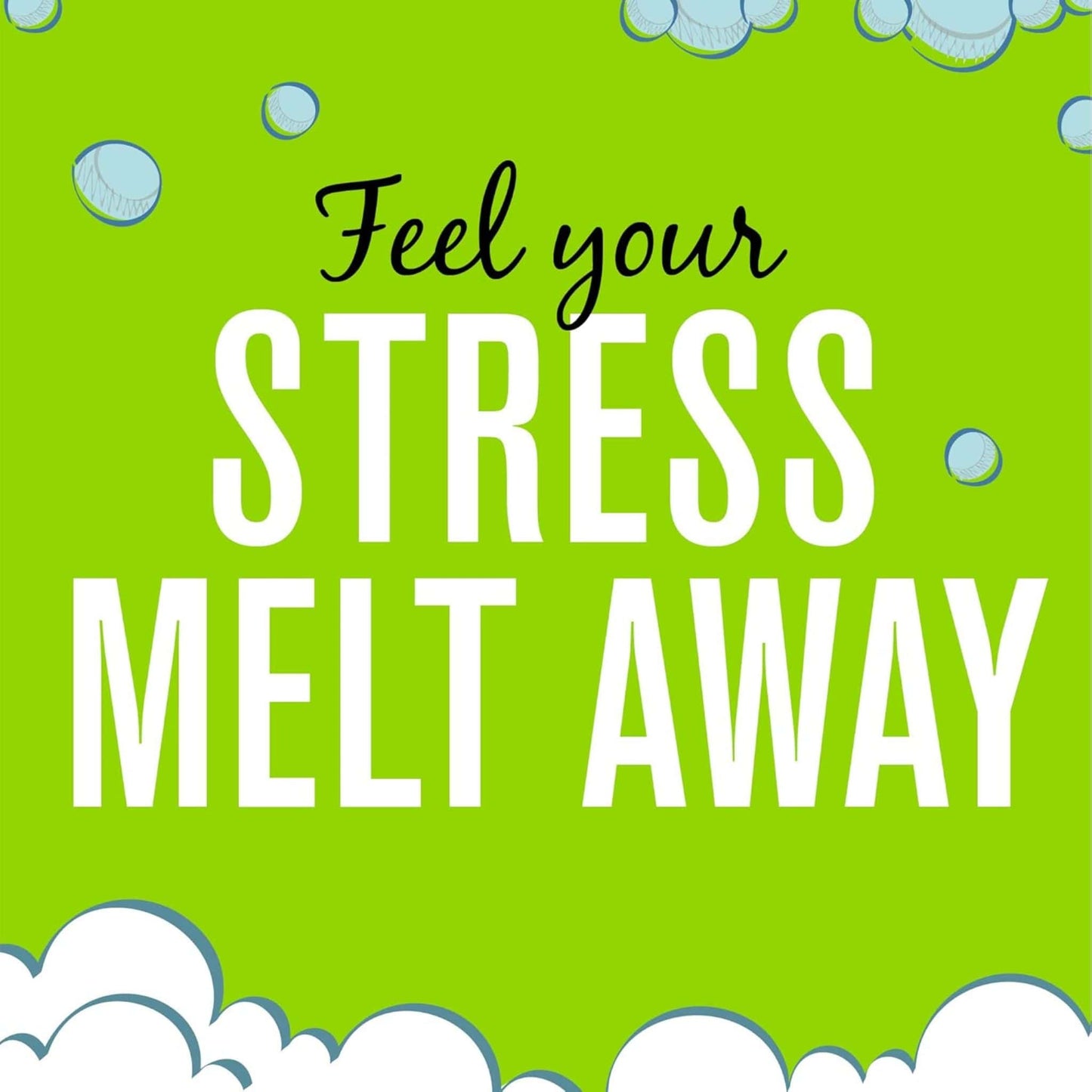 Feel your
STRESS
MELT AWAY