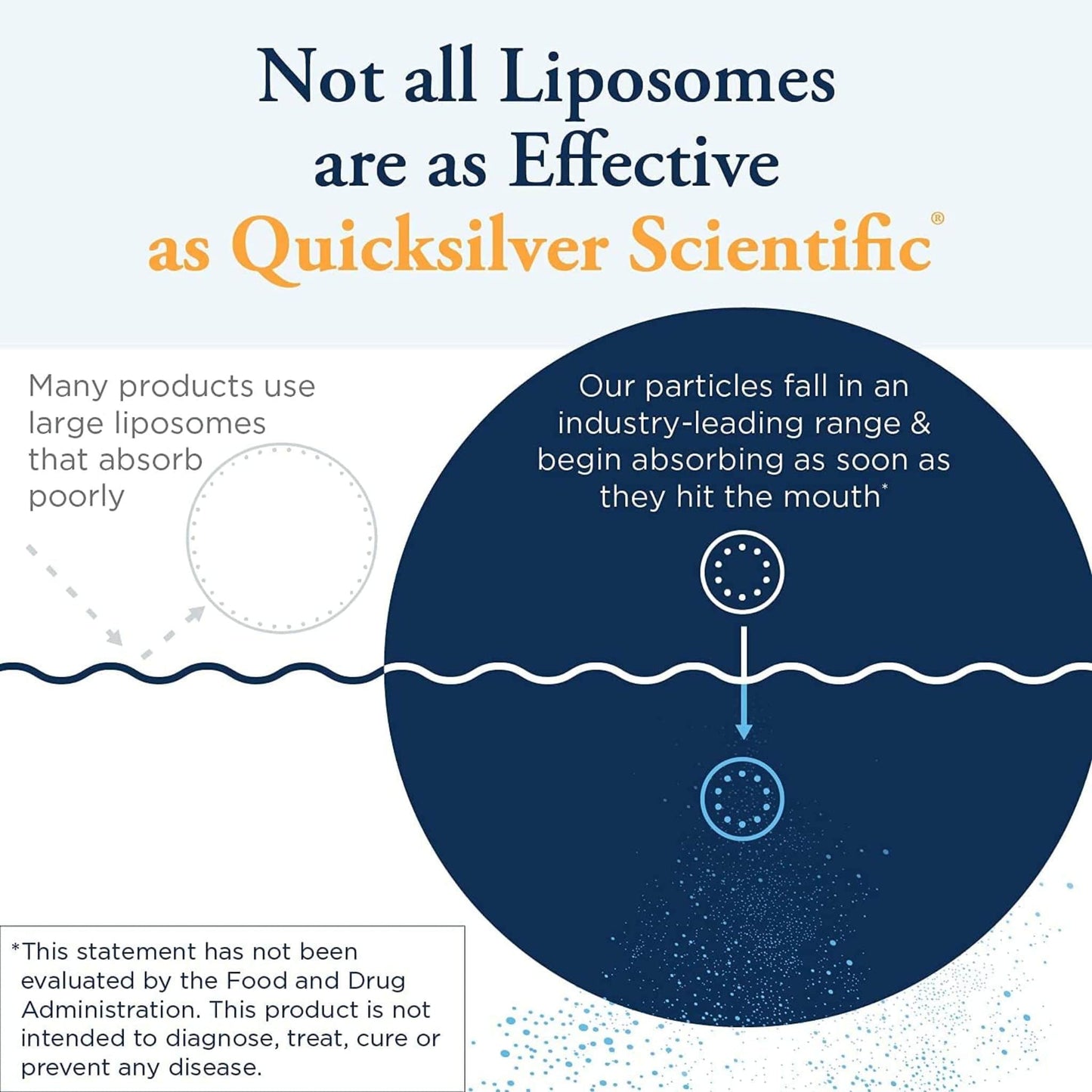 Not all Liposomes are as Effective as Quicksilver Scientific®

Many products use large liposomes that absorb poorly

Our particles fall in an industry-leading range & begin absorbing as soon as they hit the mouth*

*This statement has not been evaluated by the Food and Drug Administration. This product is not intended to diagnose, treat, cure or prevent any disease.