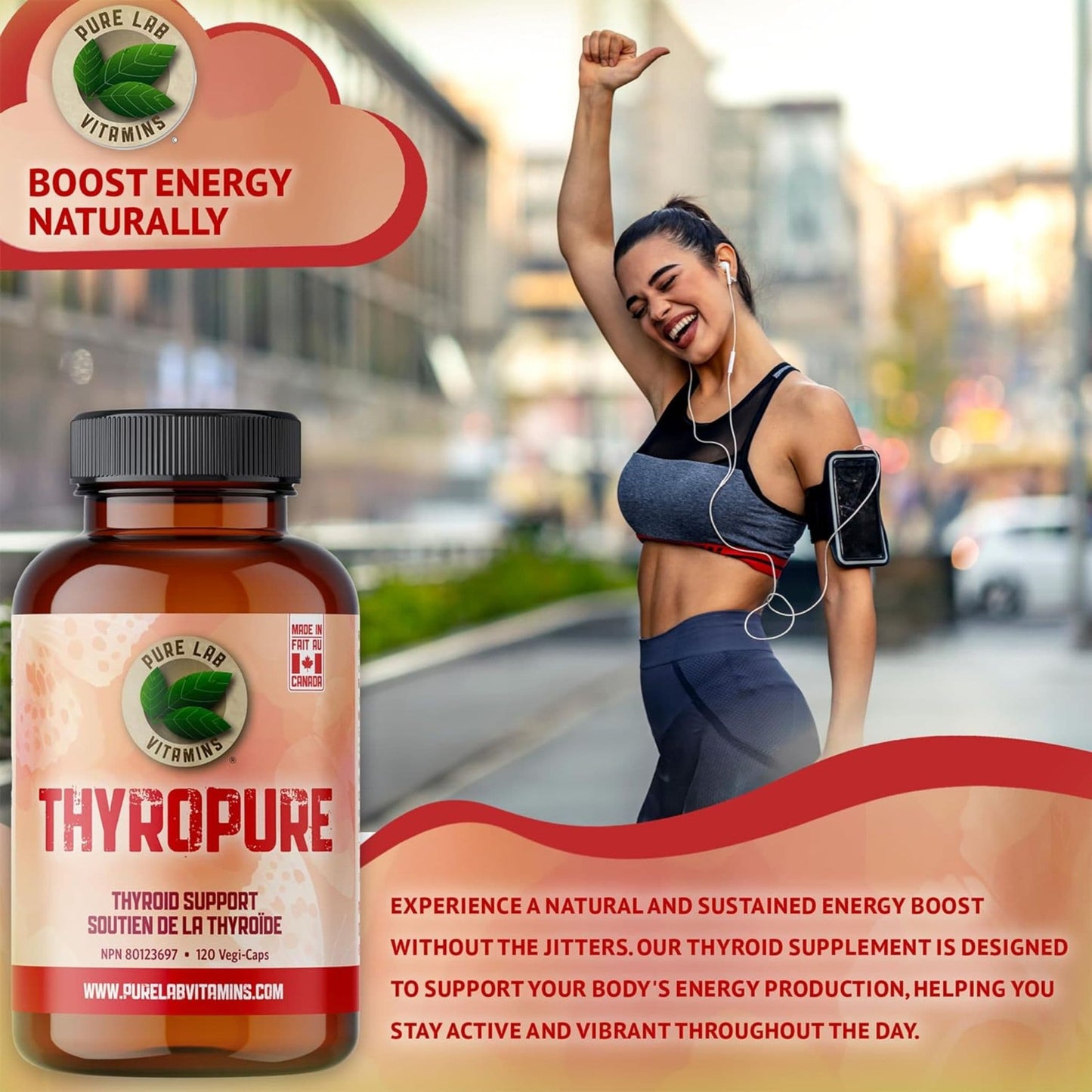 PURE LAB
VITAMINS

BOOST ENERGY NATURALLY

MADE IN
FAIT AU
CANADA

PURE LAB
VITAMINS

THYROPURE

THYROID SUPPORT
SOUTIEN DE LA THYROÏDE

NPN 80123697 • 120 Vegi-Caps

WWW.PURELABVITAMINS.COM

EXPERIENCE A NATURAL AND SUSTAINED ENERGY BOOST WITHOUT THE JITTERS. OUR THYROID SUPPLEMENT IS DESIGNED TO SUPPORT YOUR BODY'S ENERGY PRODUCTION, HELPING YOU STAY ACTIVE AND VIBRANT THROUGHOUT THE DAY.