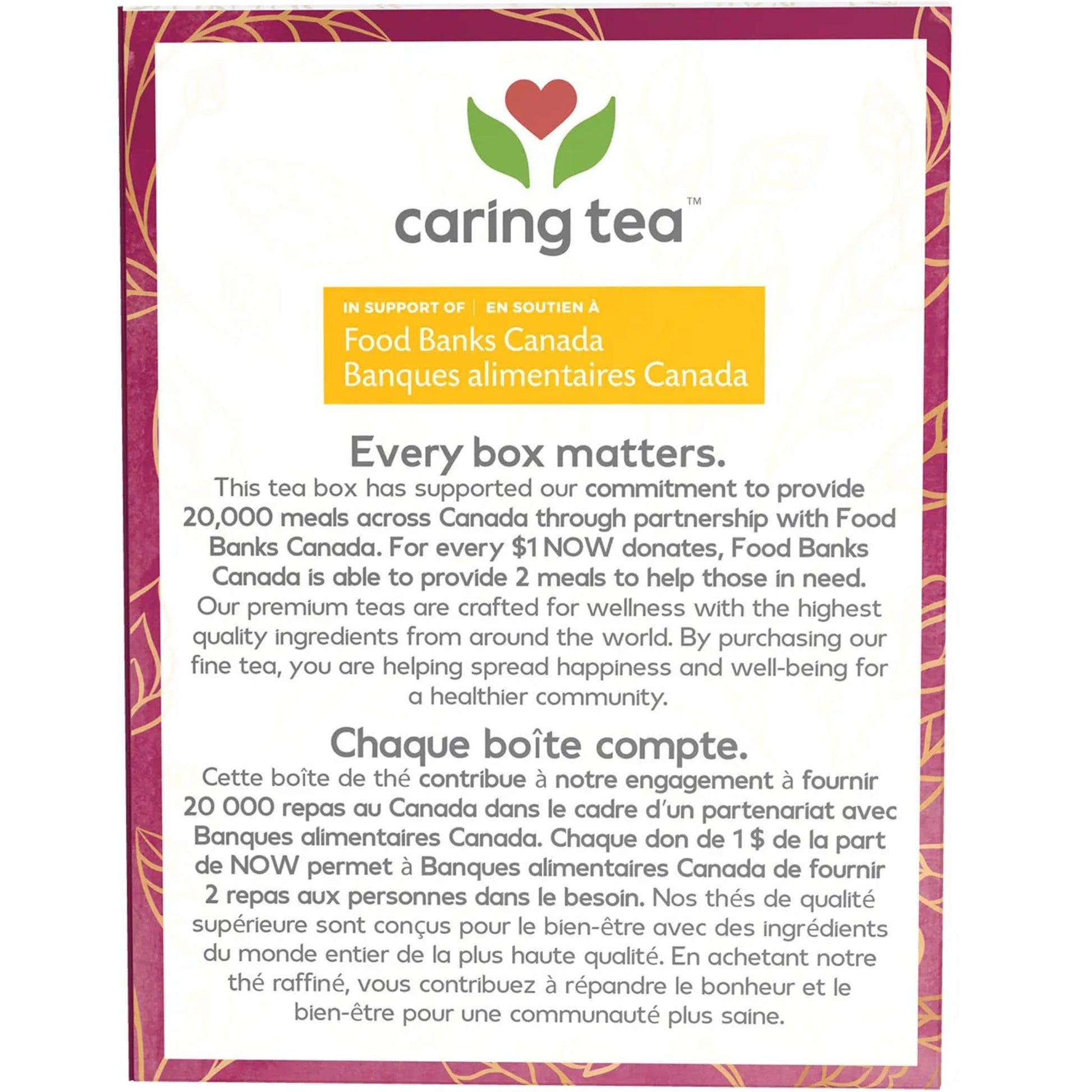 caring tea™

IN SUPPORT OF | EN SOUTIEN À
Food Banks Canada
Banques alimentaires Canada

Every box matters.
This tea box has supported our commitment to provide 20,000 meals across Canada through partnership with Food Banks Canada. For every $1 NOW donates, Food Banks Canada is able to provide 2 meals to help those in need. Our premium teas are crafted for wellness with the highest quality ingredients from around the world. By purchasing our fine tea, you are helping spread happiness and well-being for a healthier community.

Chaque boîte compte.
Cette boîte de thé contribue à notre engagement à fournir 20 000 repas au Canada dans le cadre d'un partenariat avec Banques alimentaires Canada. Chaque don de 1 $ de la part de NOW permet à Banques alimentaires Canada de fournir 2 repas aux personnes dans le besoin. Nos thés de qualité supérieure sont conçus pour le bien-être avec des ingrédients du monde entier de la plus haute qualité. En achetant notre thé raffiné, vous contribuez à répandre le bonheur et le bien-être pour une communauté plus saine.