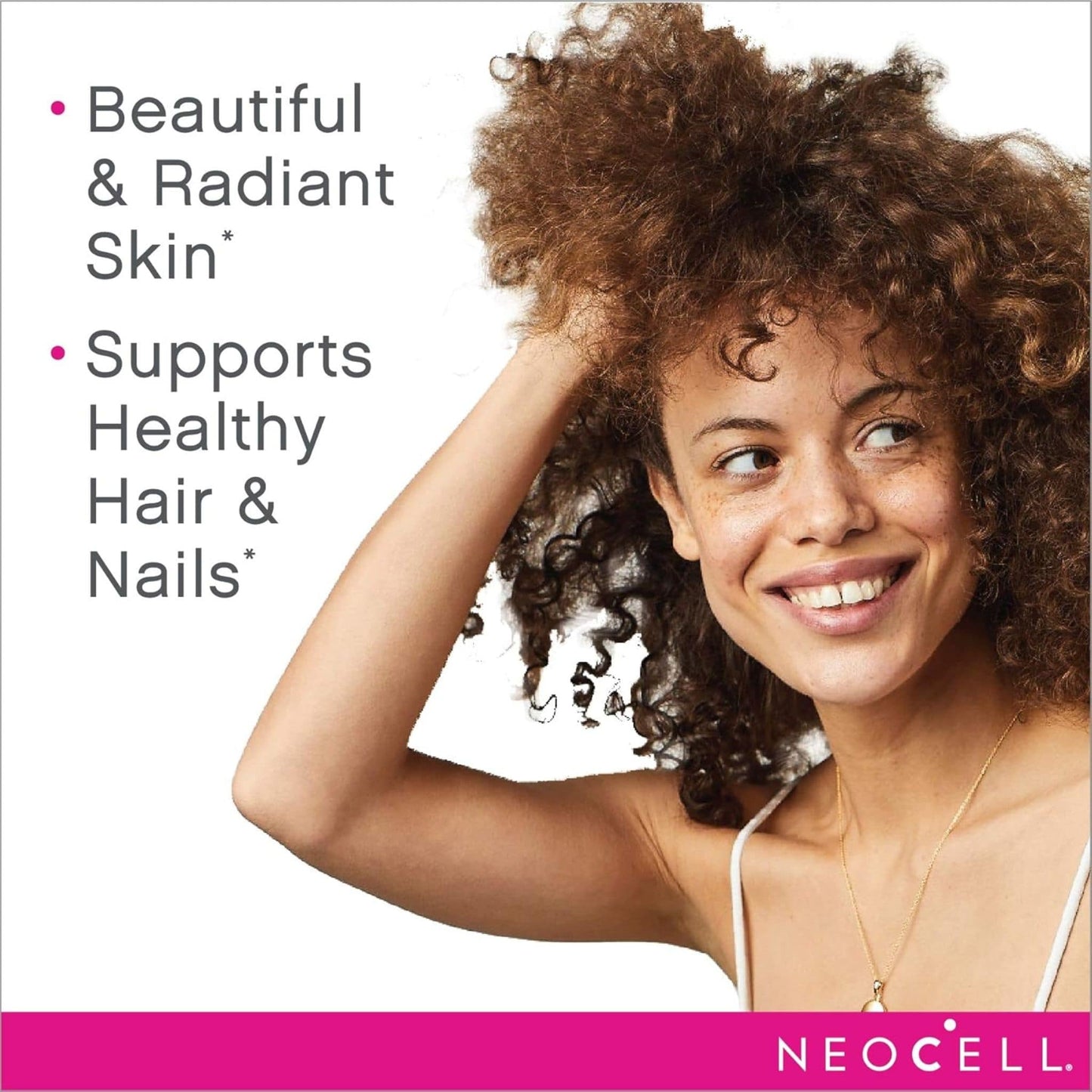 • Beautiful & Radiant Skin*

• Supports Healthy Hair & Nails*

NEOCELL.