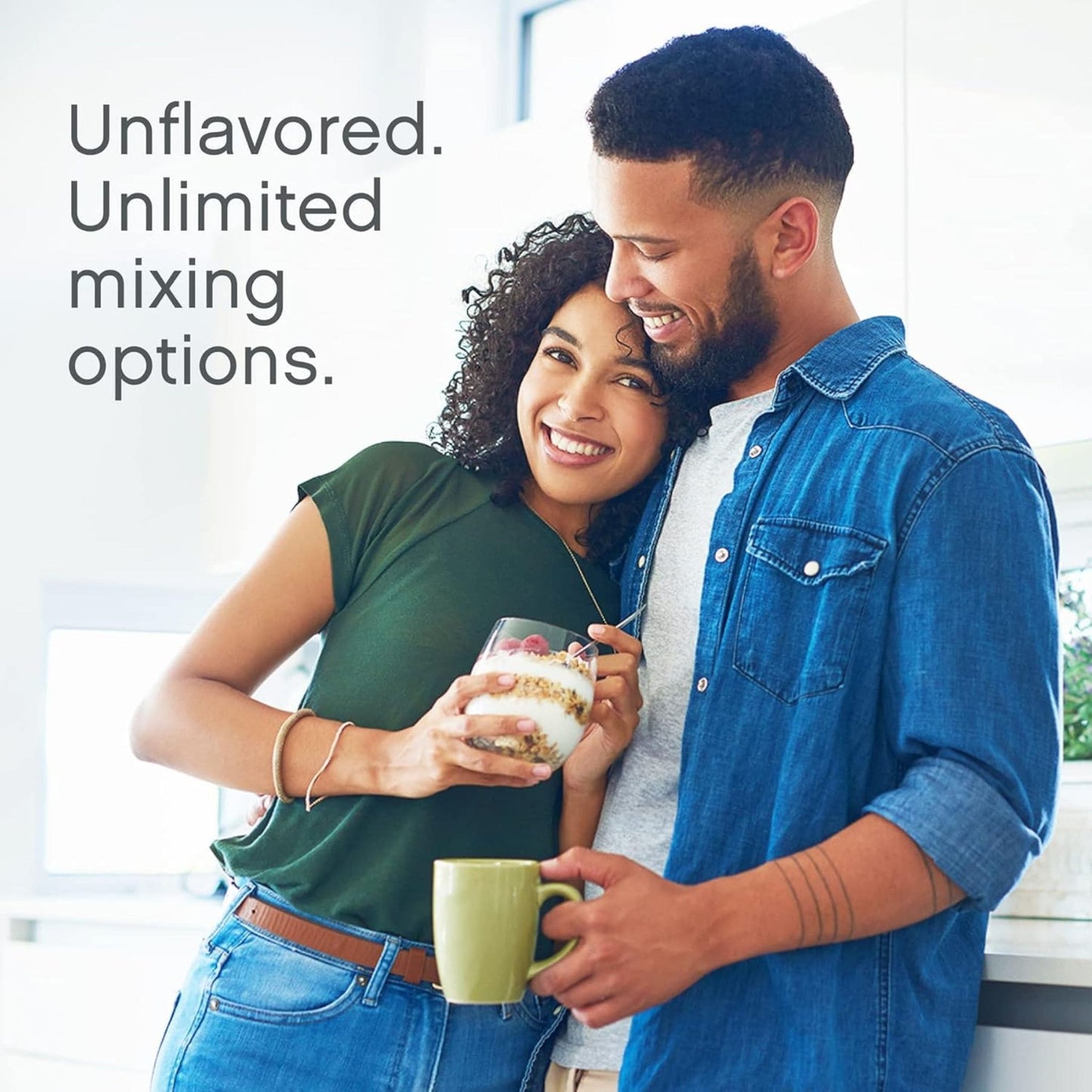 Unflavored. Unlimited mixing options.