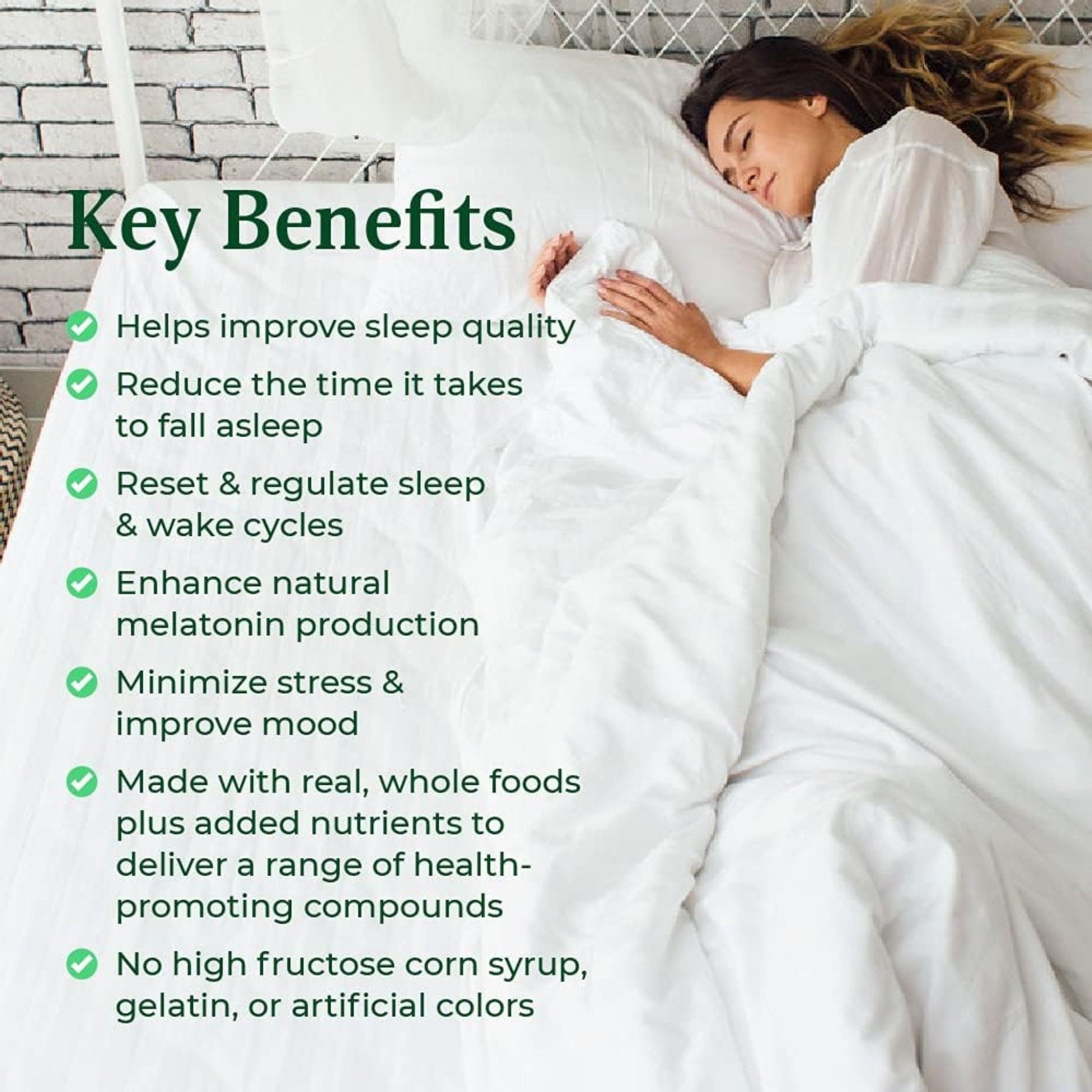 Key Benefits

Helps improve sleep quality

Reduce the time it takes to fall asleep

Reset & regulate sleep & wake cycles

Enhance natural melatonin production

Minimize stress & improve mood

Made with real, whole foods plus added nutrients to deliver a range of health-promoting compounds

No high fructose corn syrup, gelatin, or artificial colors