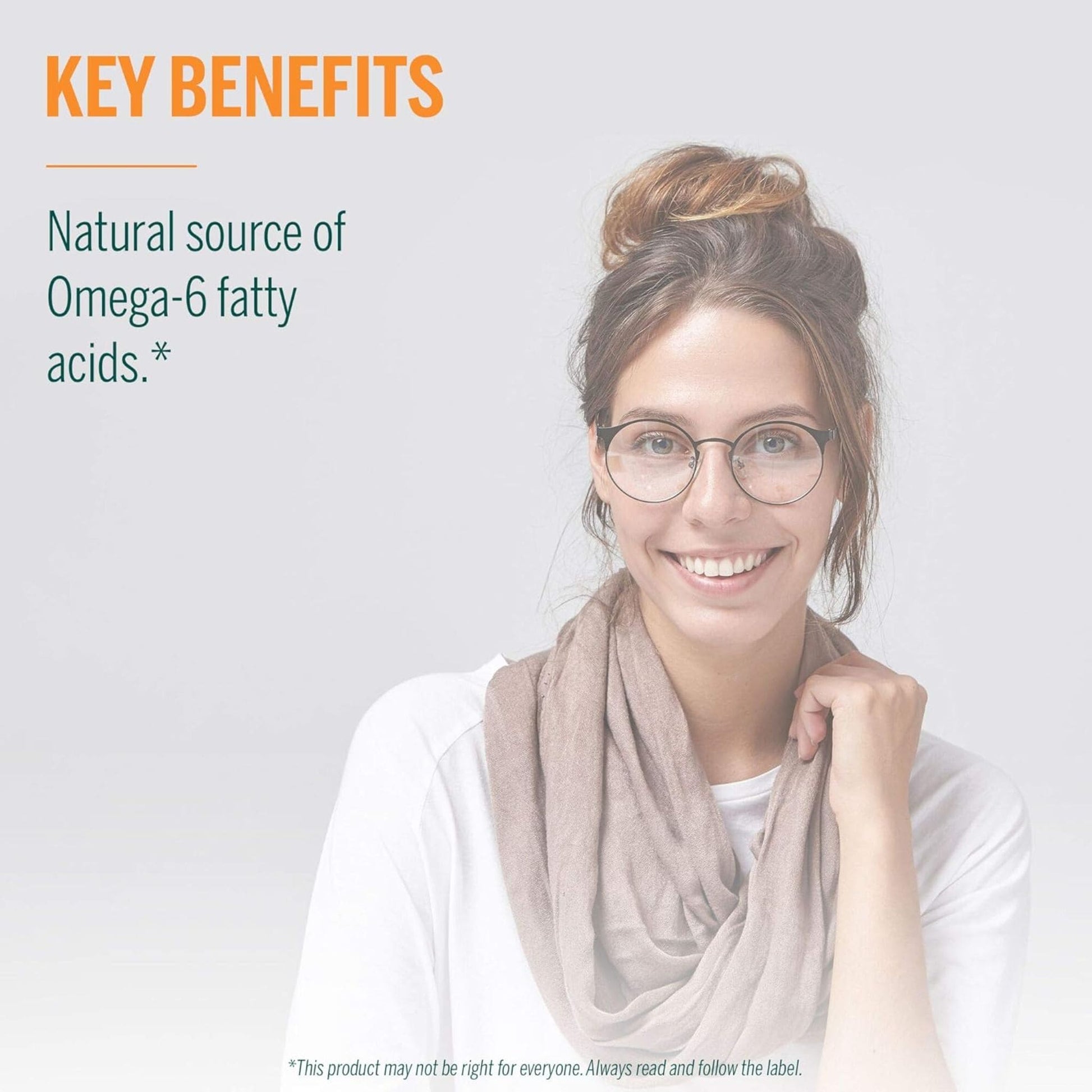 KEY BENEFITS

Natural source of Omega-6 fatty acids.*

*This product may not be right for everyone. Always read and follow the label.