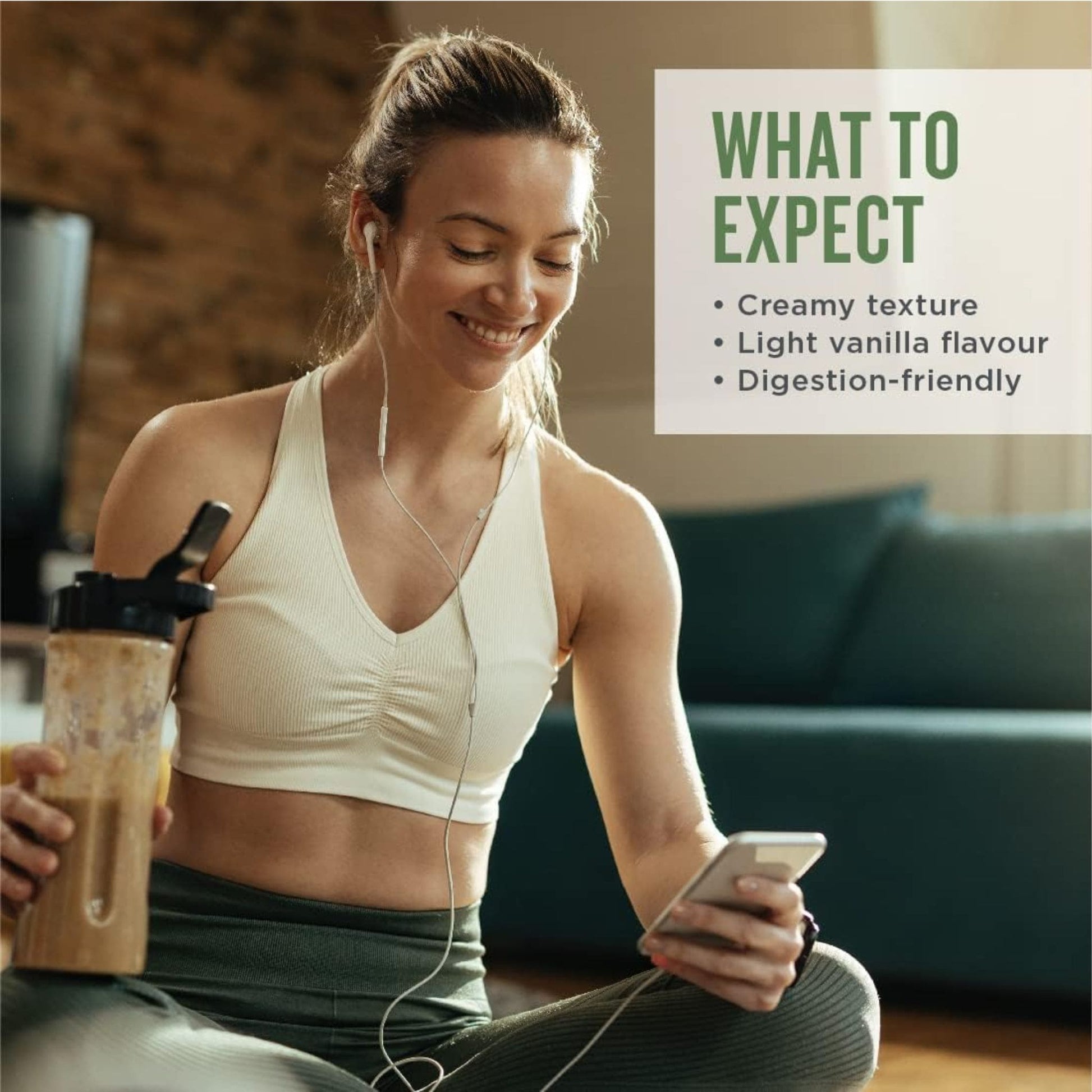 WHAT TO EXPECT

• Creamy texture
• Light vanilla flavour
• Digestion-friendly