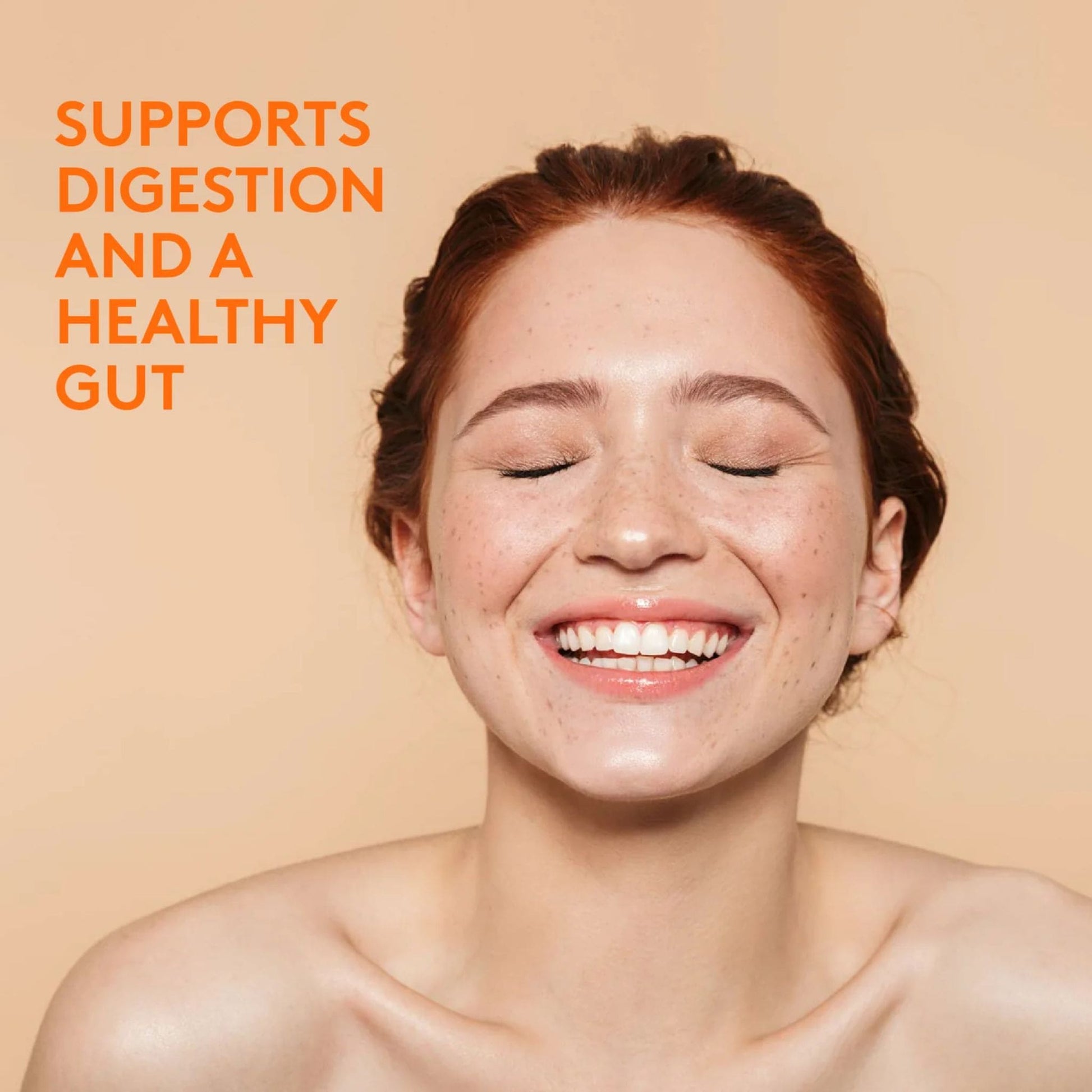 SUPPORTS DIGESTION AND A HEALTHY GUT