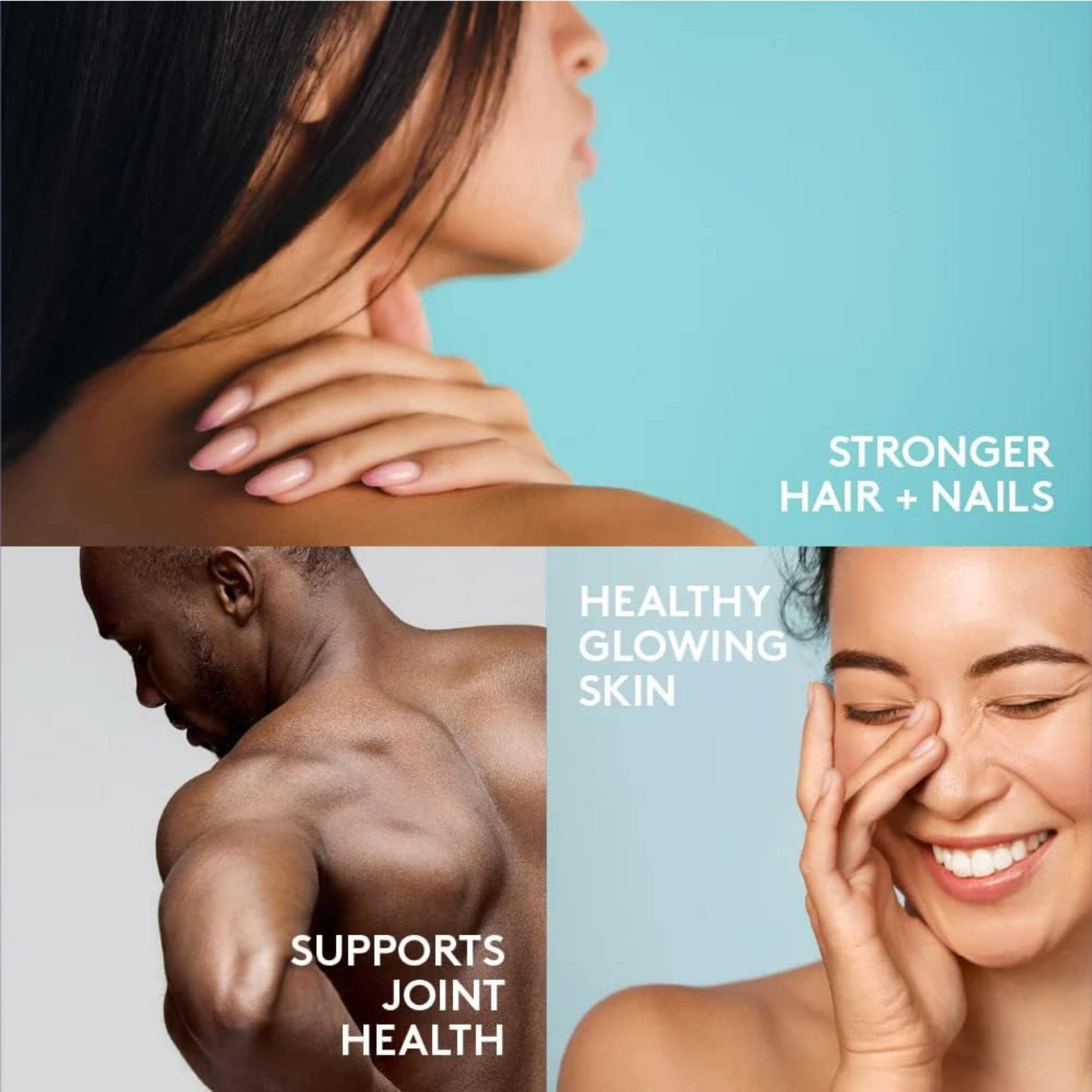 STRONGER HAIR + NAILS

SUPPORTS JOINT HEALTH

HEALTHY GLOWING SKIN