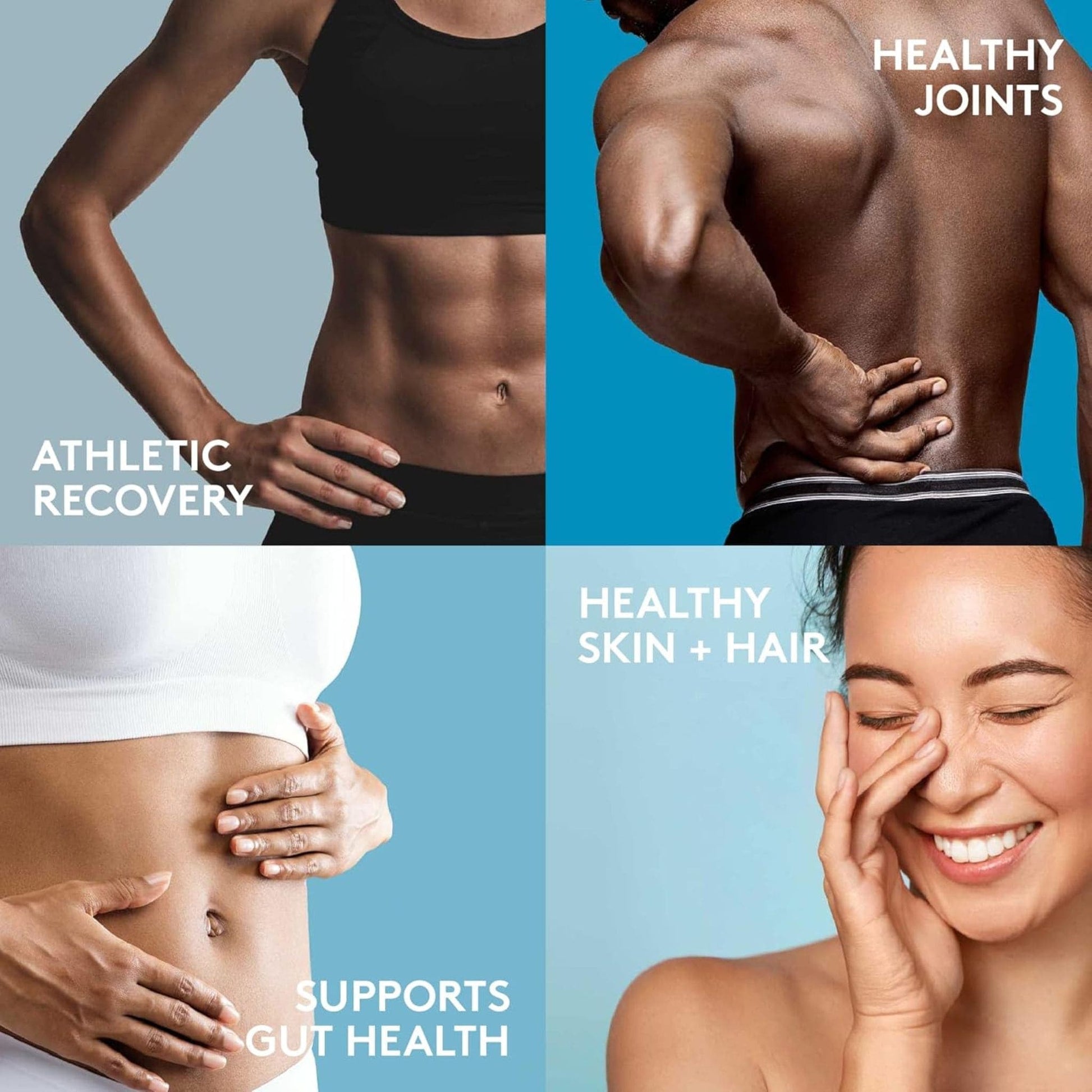 ATHLETIC RECOVERY

HEALTHY JOINTS

SUPPORTS GUT HEALTH

HEALTHY SKIN + HAIR