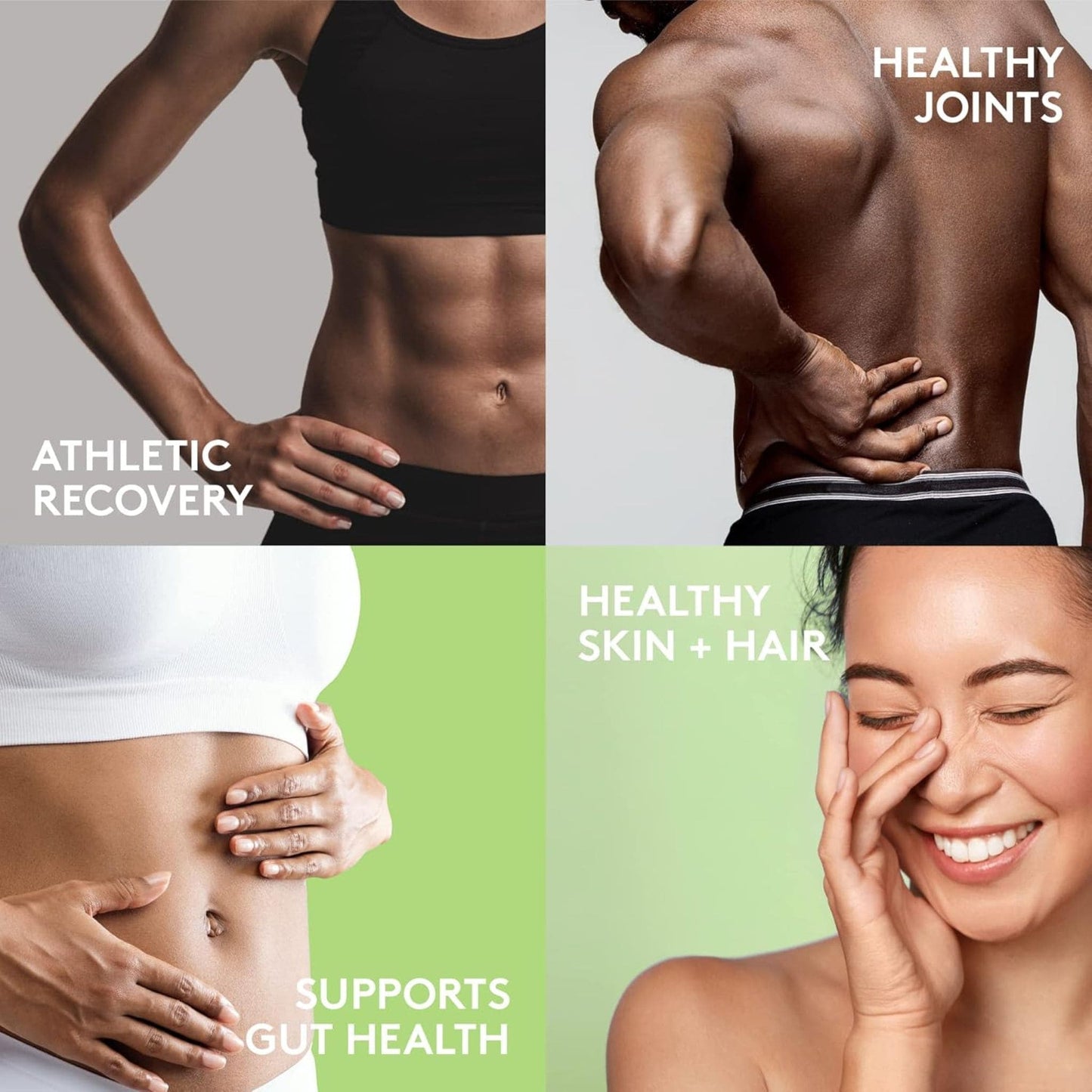 ATHLETIC RECOVERY

HEALTHY JOINTS

SUPPORTS GUT HEALTH

HEALTHY SKIN + HAIR