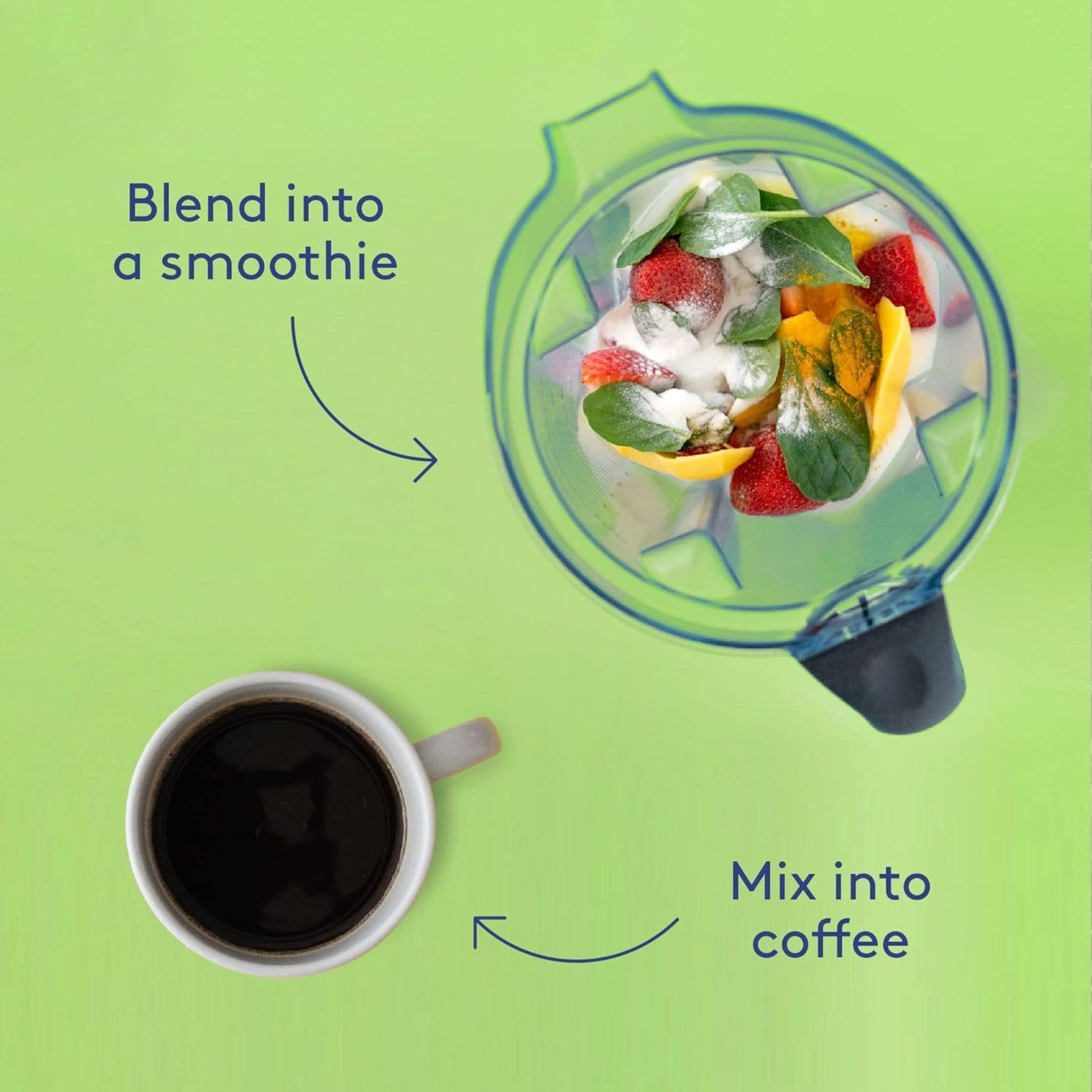 Blend into a smoothie

Mix into coffee