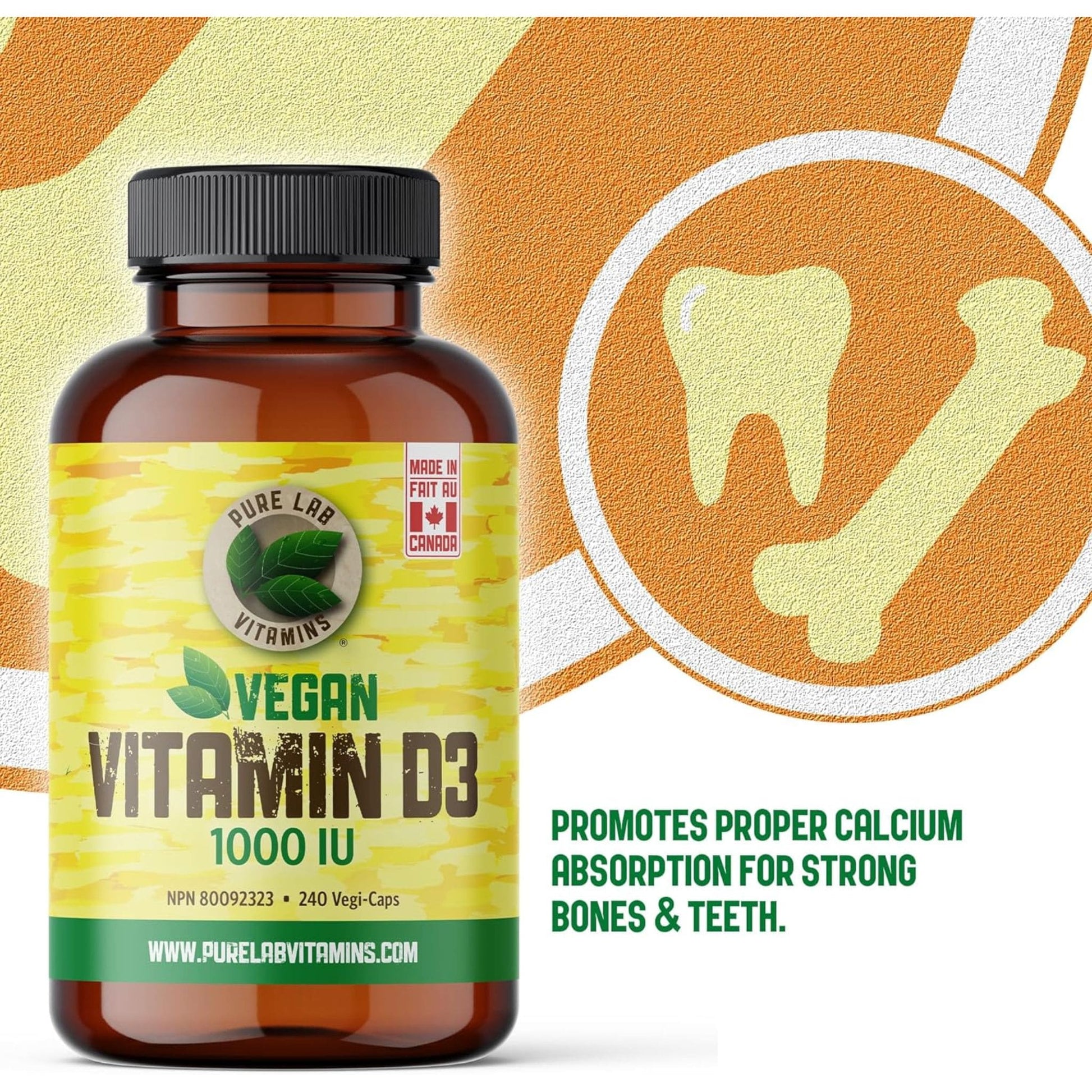 PURE LAB
VITAMINS®

MADE IN
FAIT AU
CANADA

VEGAN
VITAMIN D3
1000 IU

NPN 80092323 • 240 Vegi-Caps

WWW.PURELABVITAMINS.COM

PROMOTES PROPER CALCIUM ABSORPTION FOR STRONG BONES & TEETH.