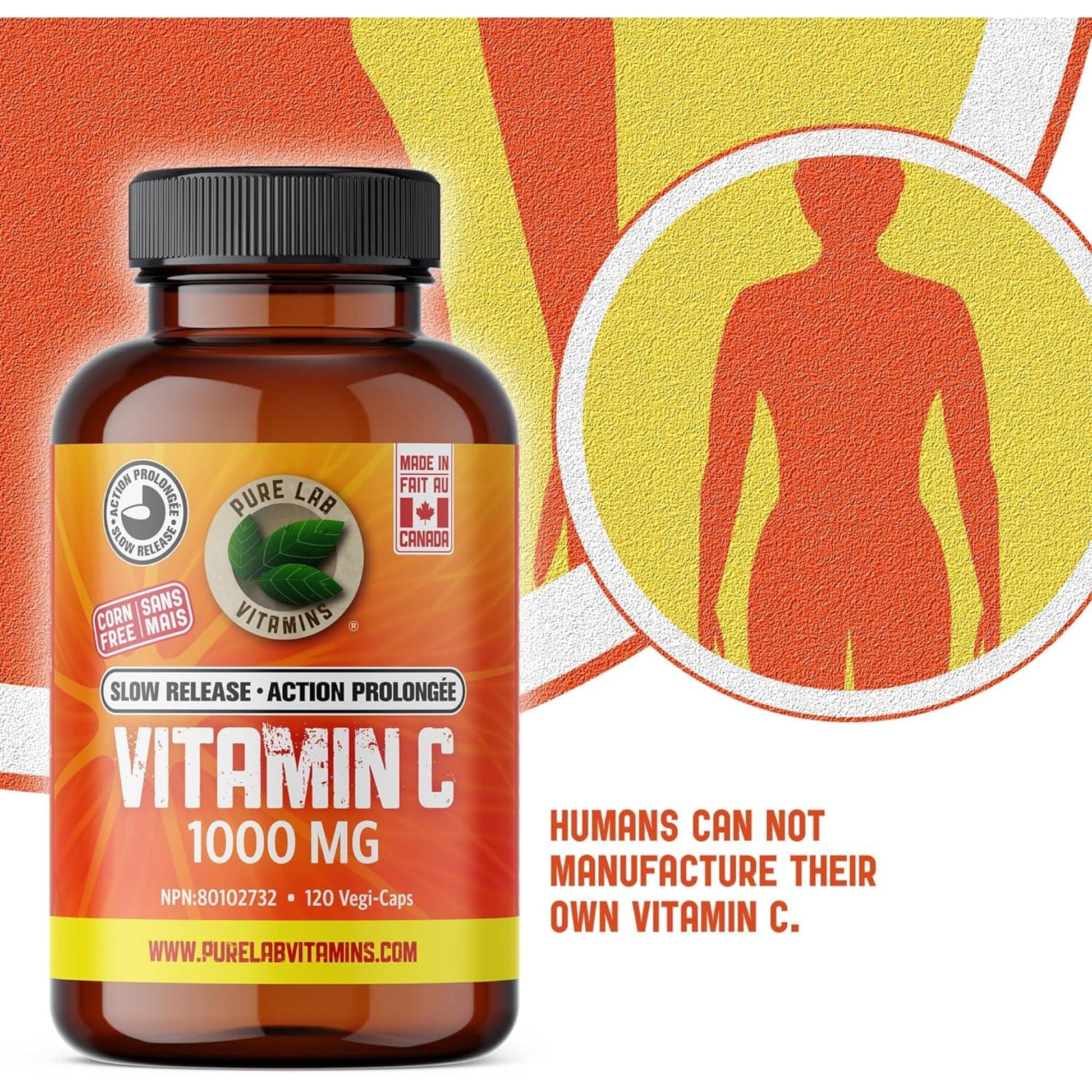 ACTION PROLONGÉE
SLOW RELEASE

PURE LAB
VITAMINS
®

MADE IN
FAIT AU
CANADA

CORN FREE
SANS MAIS

SLOW RELEASE • ACTION PROLONGÉE

VITAMIN C
1000 MG

NPN:80102732 • 120 Vegi-Caps

WWW.PURELABVITAMINS.COM

HUMANS CAN NOT MANUFACTURE THEIR OWN VITAMIN C.