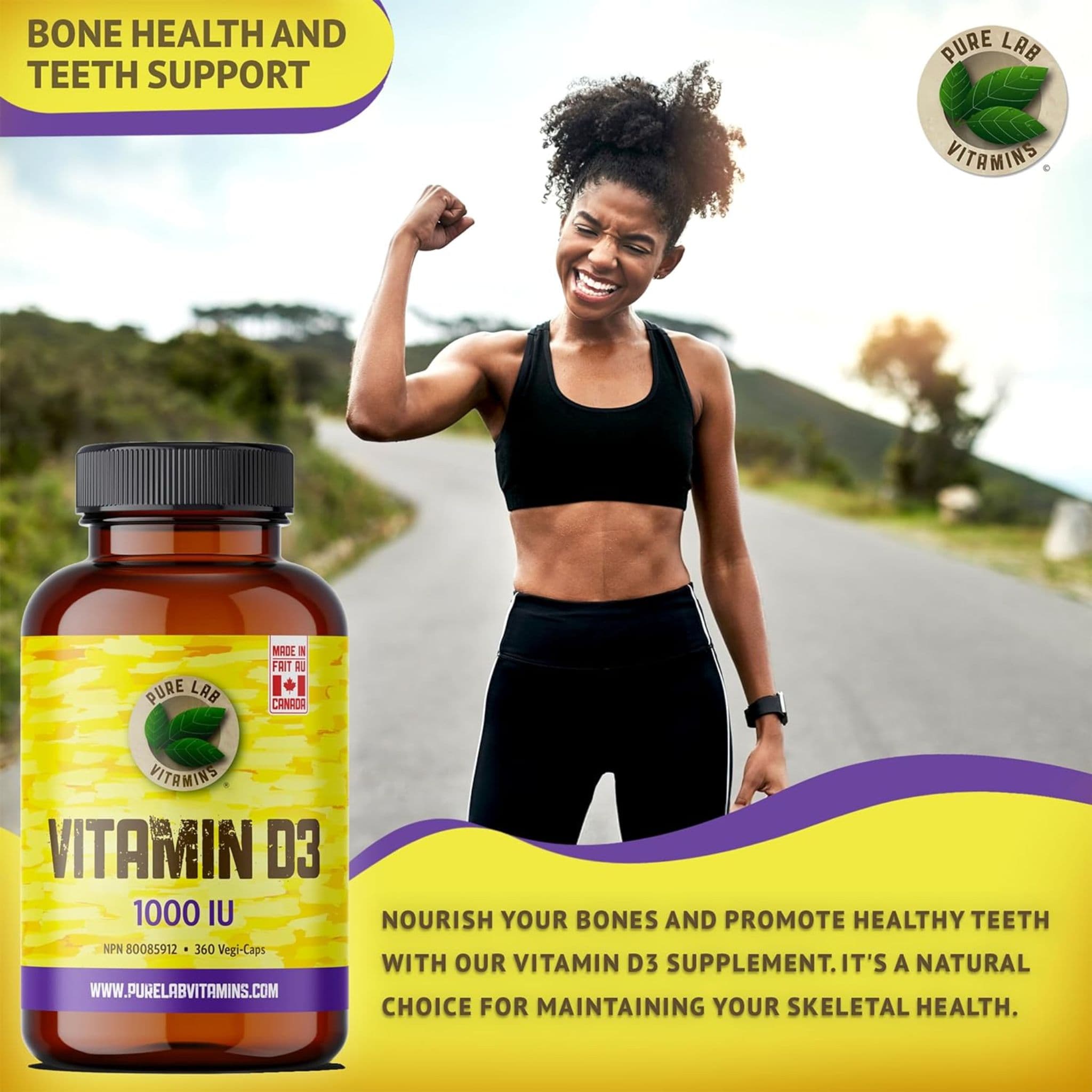 BONE HEALTH AND TEETH SUPPORT

PURE LAB VITAMINS ©

MADE IN FAIT AU CANADA

PURE LAB VITAMINS ®

VITAMIN D3

1000 IU

NPN 80085912 • 360 Vegi-Caps

WWW.PURELABVITAMINS.COM

NOURISH YOUR BONES AND PROMOTE HEALTHY TEETH WITH OUR VITAMIN D3 SUPPLEMENT. IT'S A NATURAL CHOICE FOR MAINTAINING YOUR SKELETAL HEALTH.